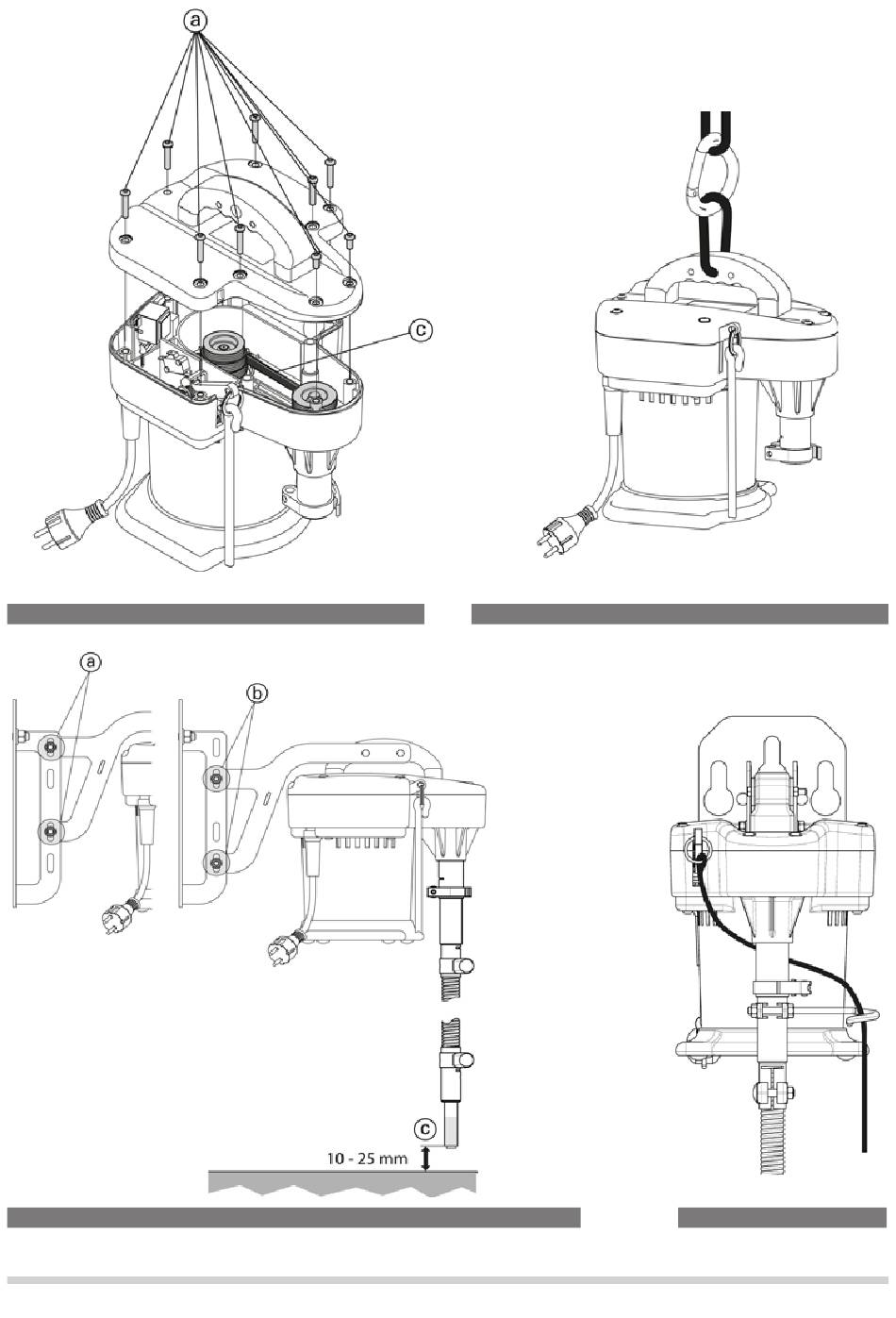 a

c

a

b

c

10 - 25 mm