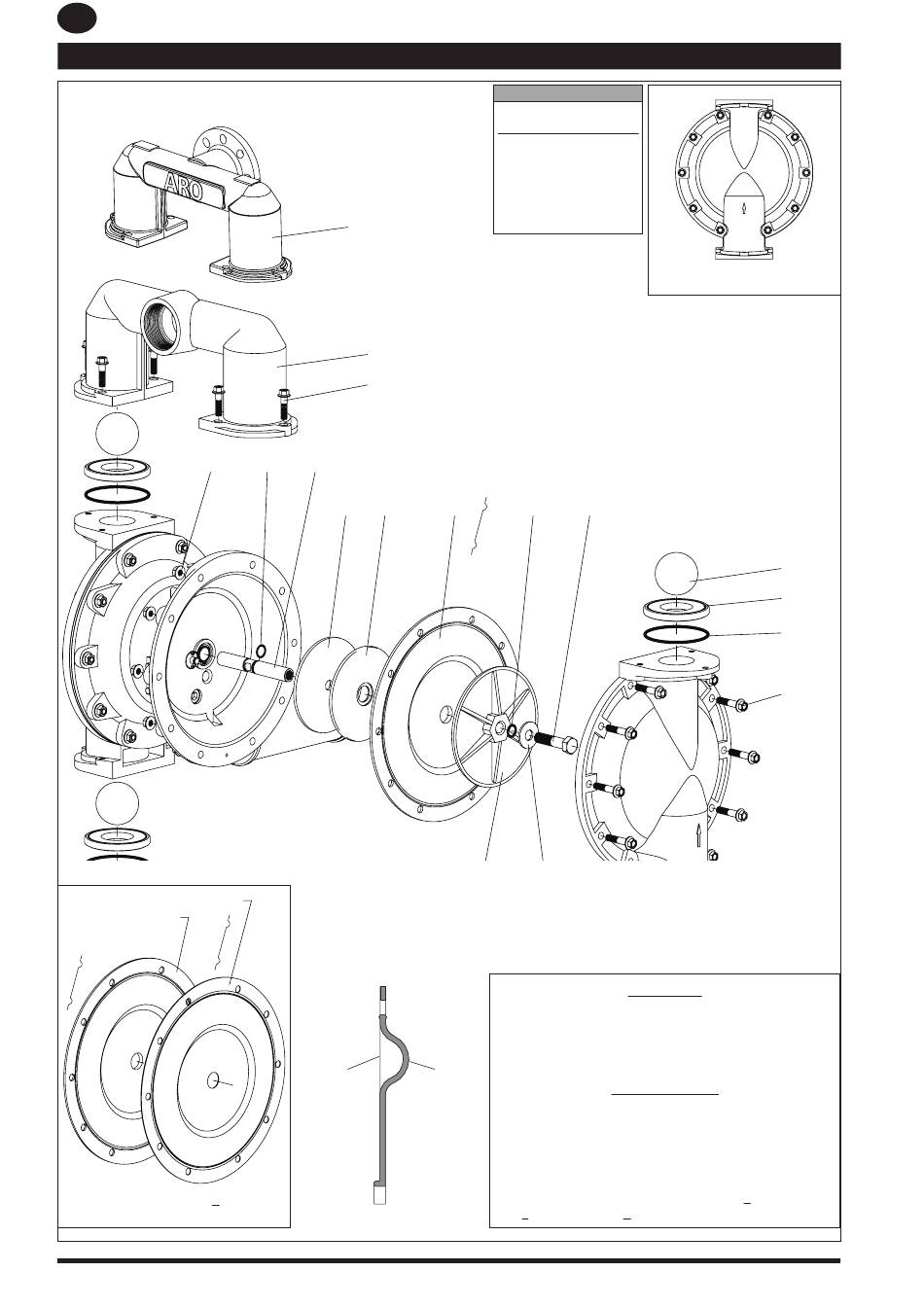 ARO