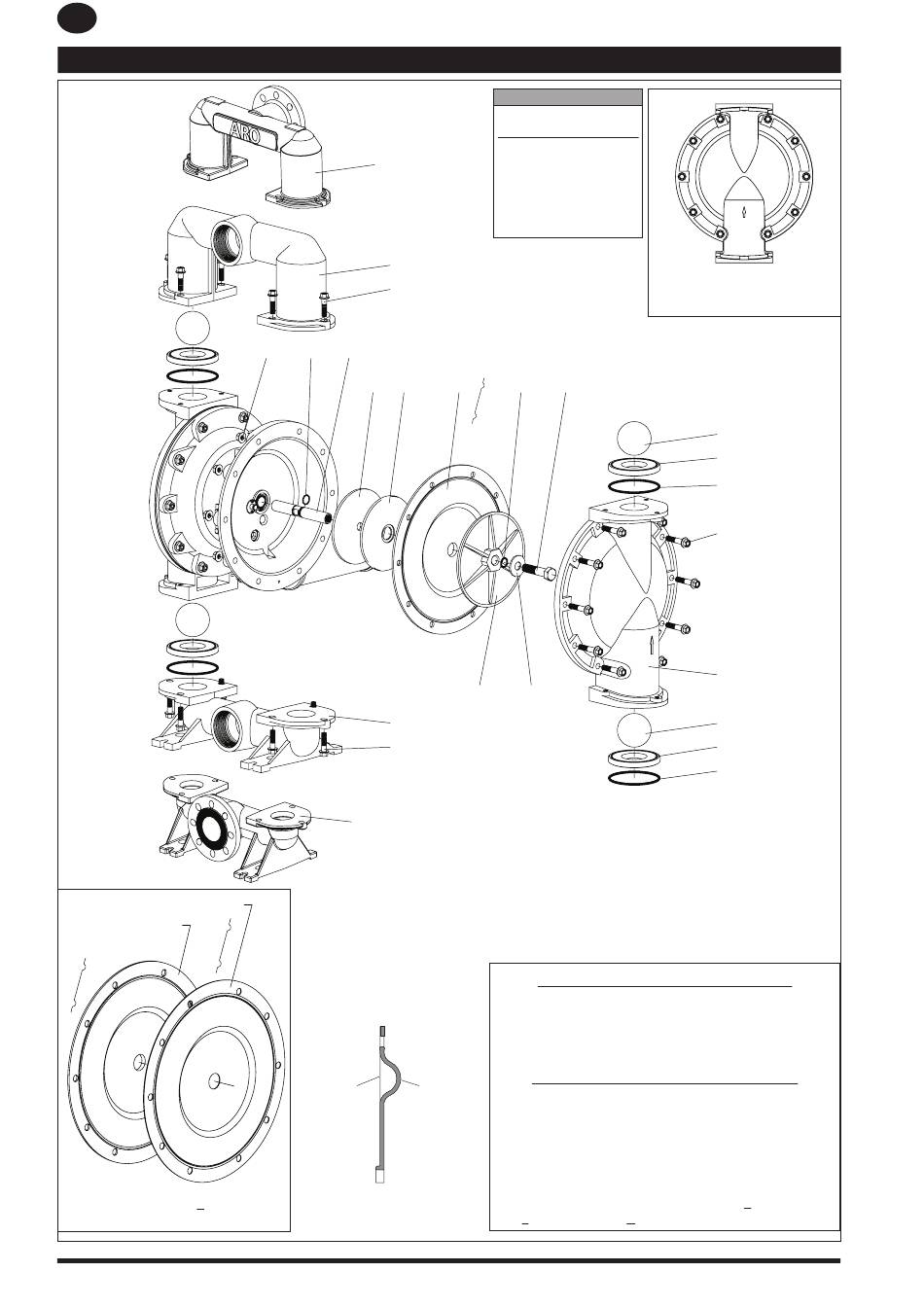 ARO