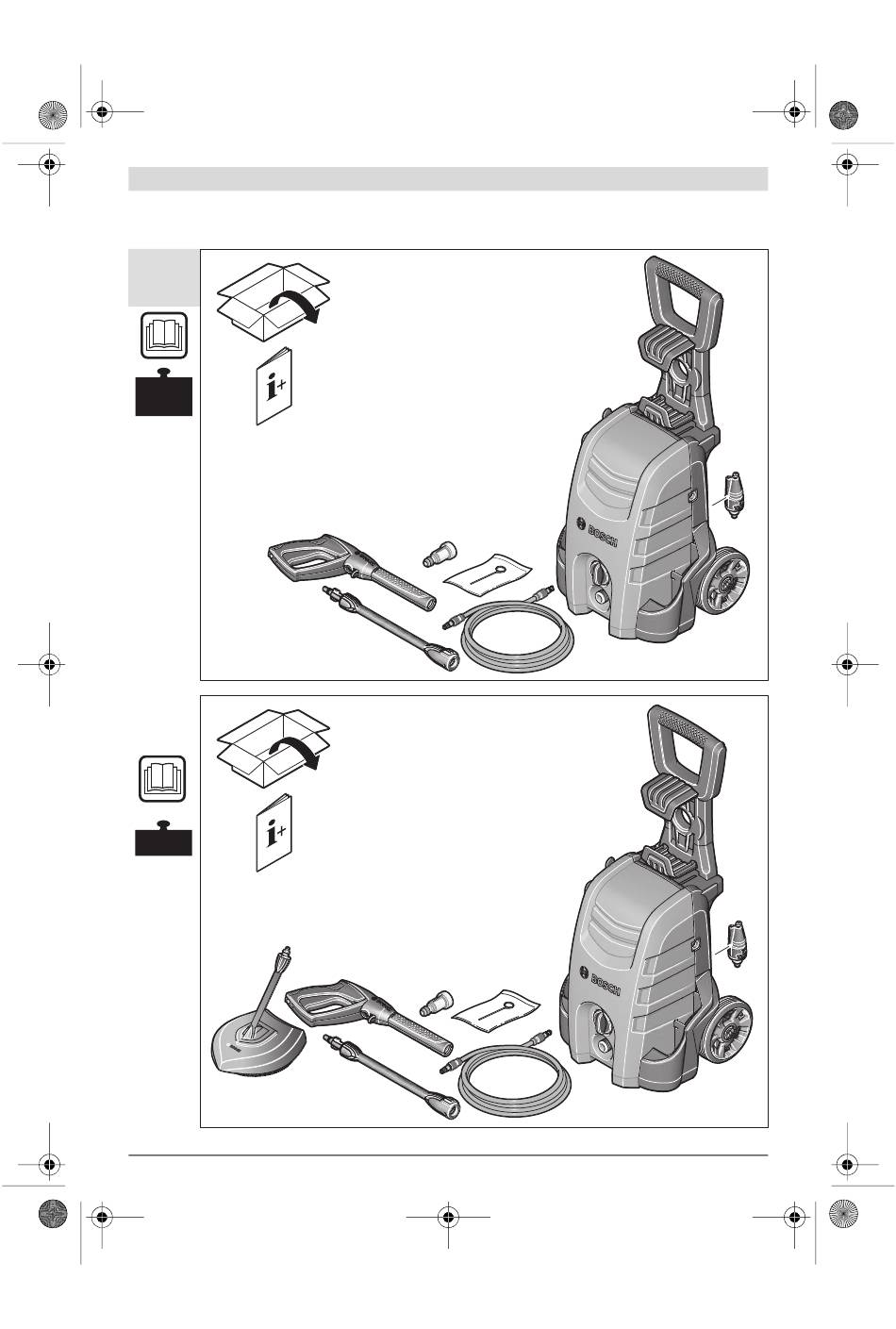 i+

BOSCH

i+

BOSCH