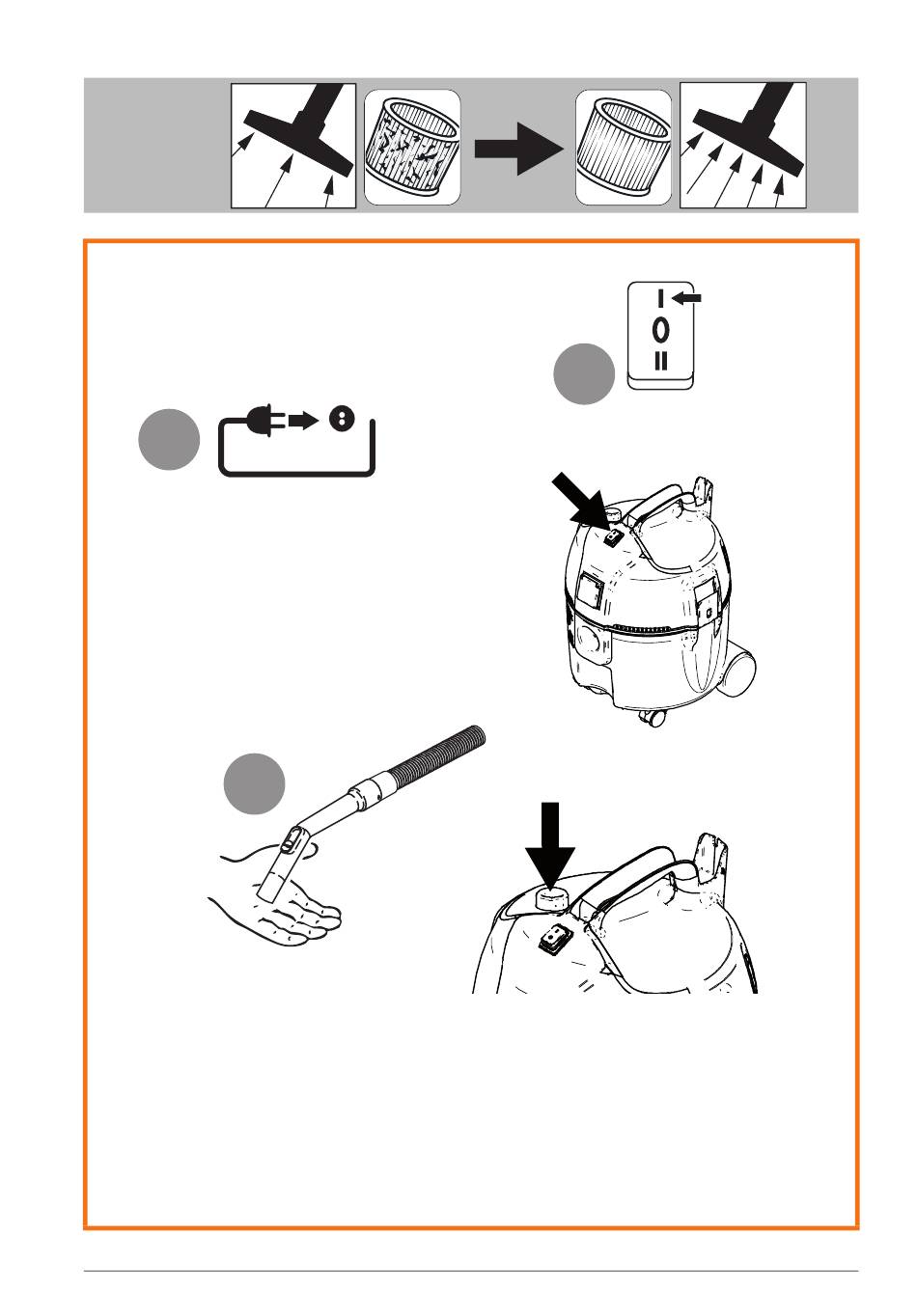 I
0
II