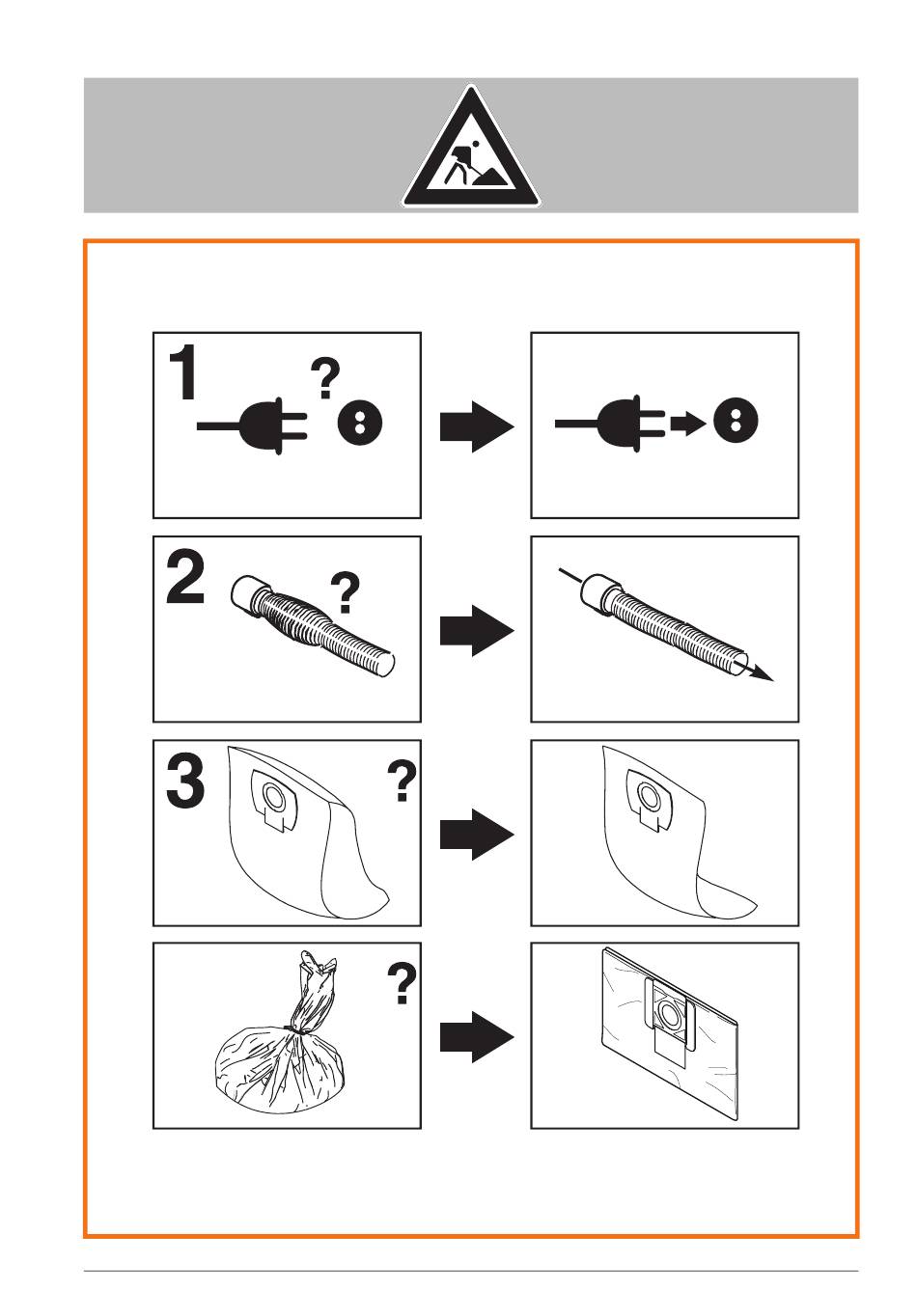 1 ?

2 ?

3 ?

?