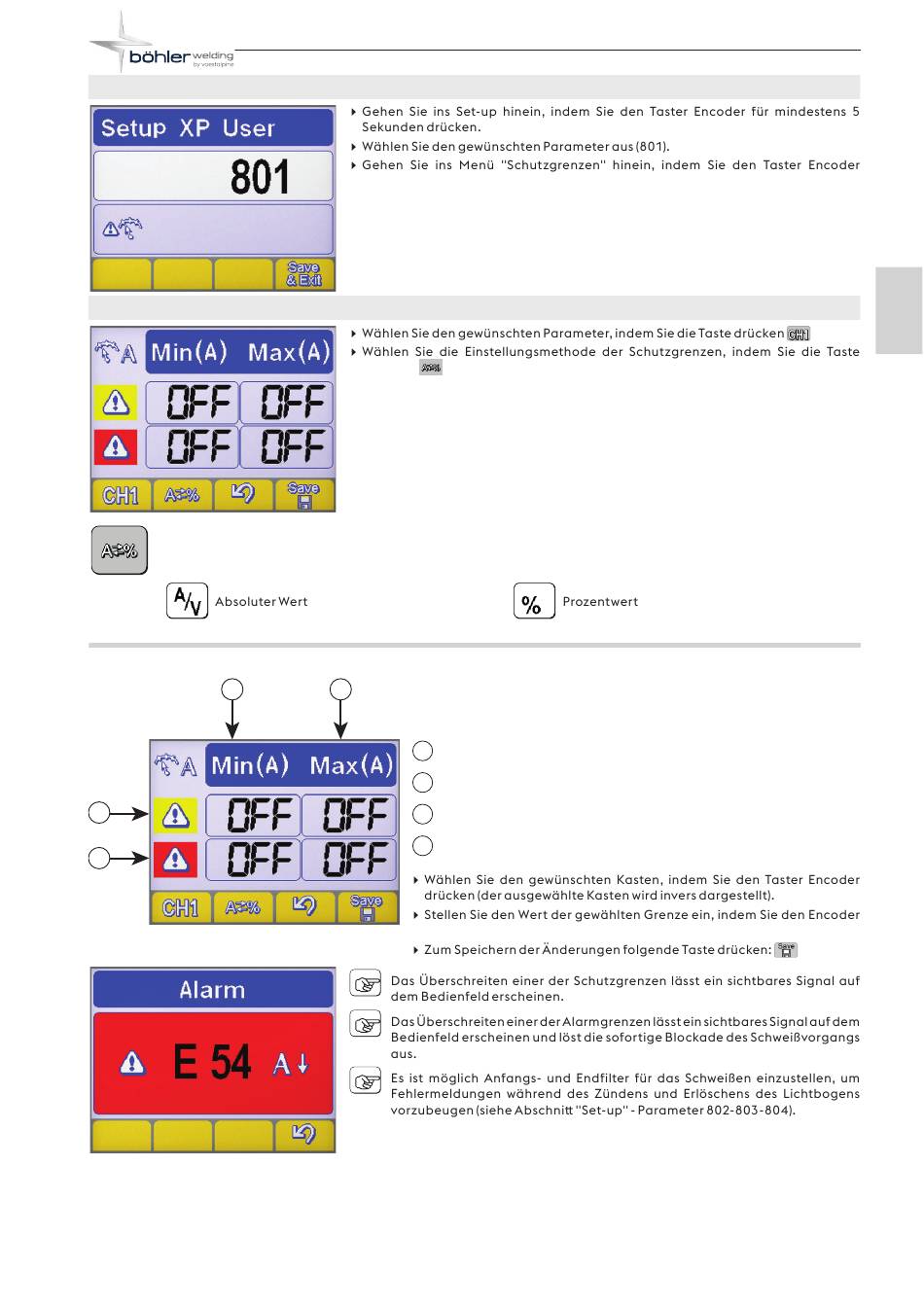 böhler welding by voestalpine

Setup XP User

801

Save & Exit

Gehen Sie ins Set-up hinein, indem Sie den Taster Encoder für mindestens 5 Sekunden drücken.

Wählen Sie den gewünschten Parameter aus (801).

Gehen Sie ins Menü "Schutzgrenzen" hinein, indem Sie den Taster Encoder

A Min(A) Max(A)

OFF OFF

OFF OFF

CH1 A⇄% Save

Wählen Sie den gewünschten Parameter, indem Sie die Taste drücken CH1

Wählen Sie die Einstellungsmethode der Schutzgrenzen, indem Sie die Taste A⇄%

A⇄%

A/V Absoluter Wert

% Prozentwert

A Min(A) Max(A)

OFF OFF

OFF OFF

CH1 A⇄% Save

Wählen Sie den gewünschten Kasten, indem Sie den Taster Encoder drücken (der ausgewählte Kasten wird invers dargestellt).

Stellen Sie den Wert der gewählten Grenze ein, indem Sie den Encoder

Zum Speichern der Änderungen folgende Taste drücken: Save

Alarm

E 54 A↓

Das Überschreiten einer der Schutzgrenzen lässt ein sichtbares Signal auf dem Bedienfeld erscheinen.

Das Überschreiten einer der Alarmgrenzen lässt ein sichtbares Signal auf dem Bedienfeld erscheinen und löst die sofortige Blockade des Schweißvorgangs aus.

Es ist möglich Anfangs- und Endfilter für das Schweißen einzustellen, um Fehlermeldungen während des Zündens und Erlöschens des Lichtbogens vorzubeugen (siehe Abschnitt "Set-up" - Parameter 802-803-804).