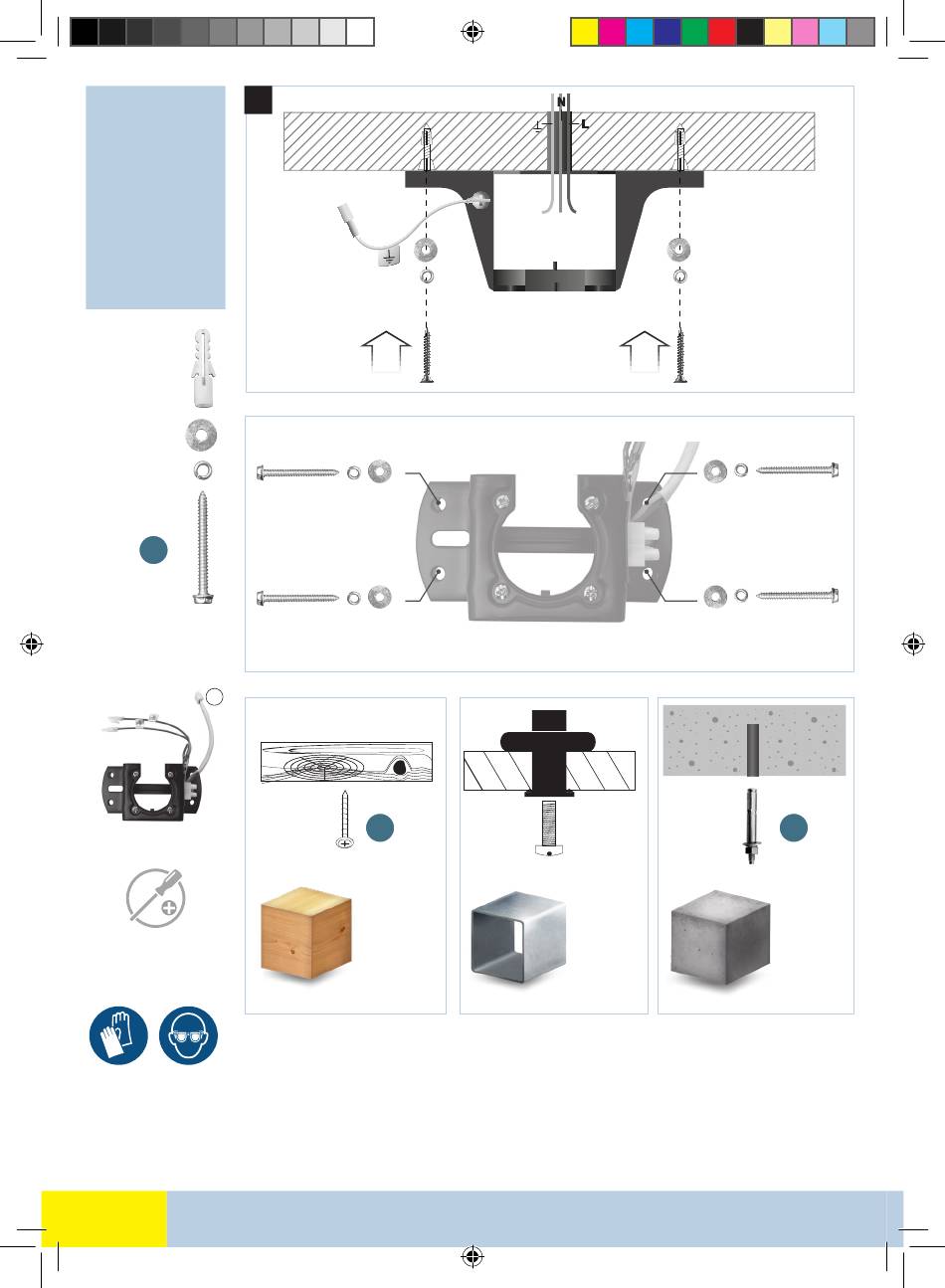 N
L