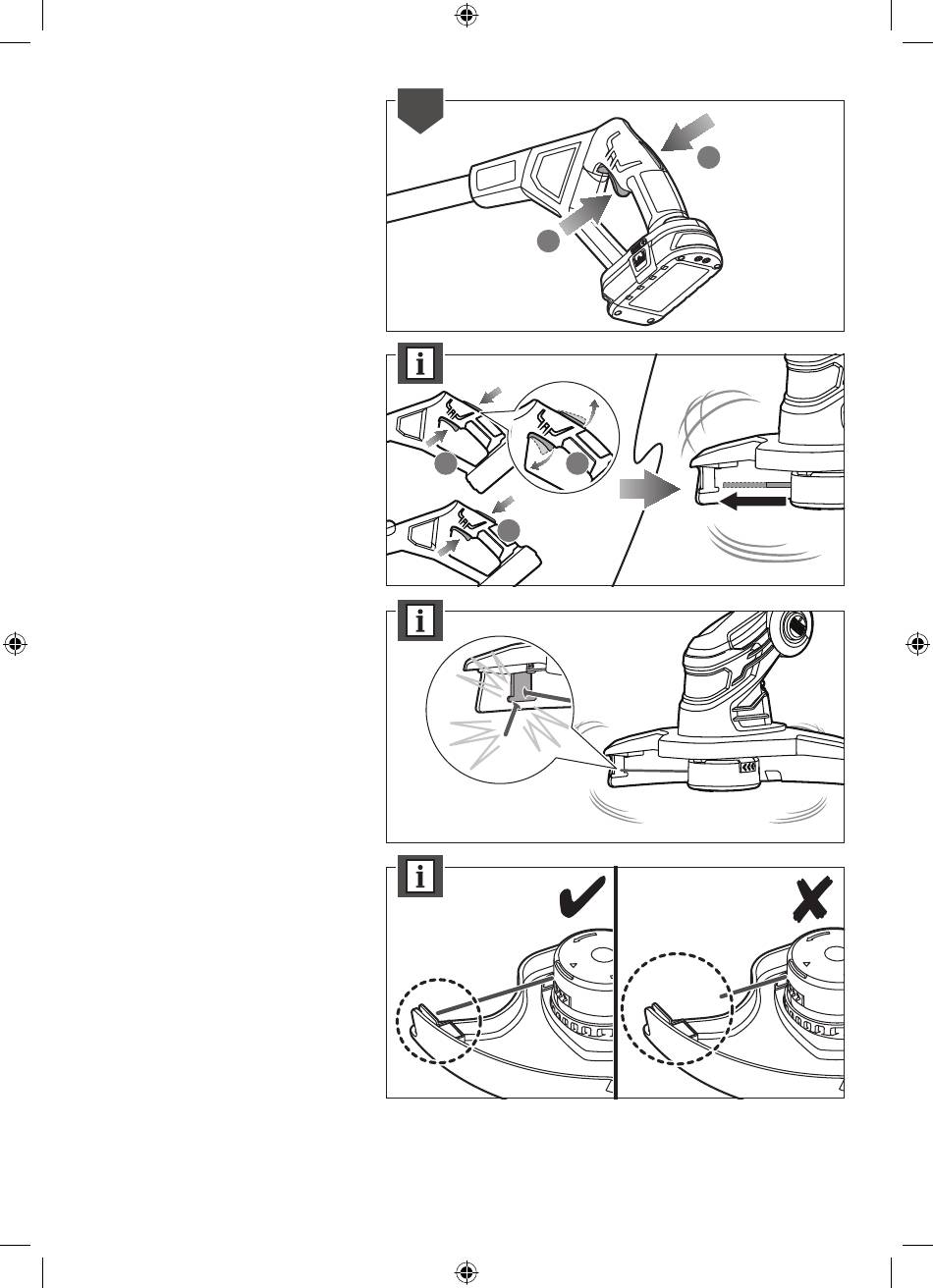 i

i

i