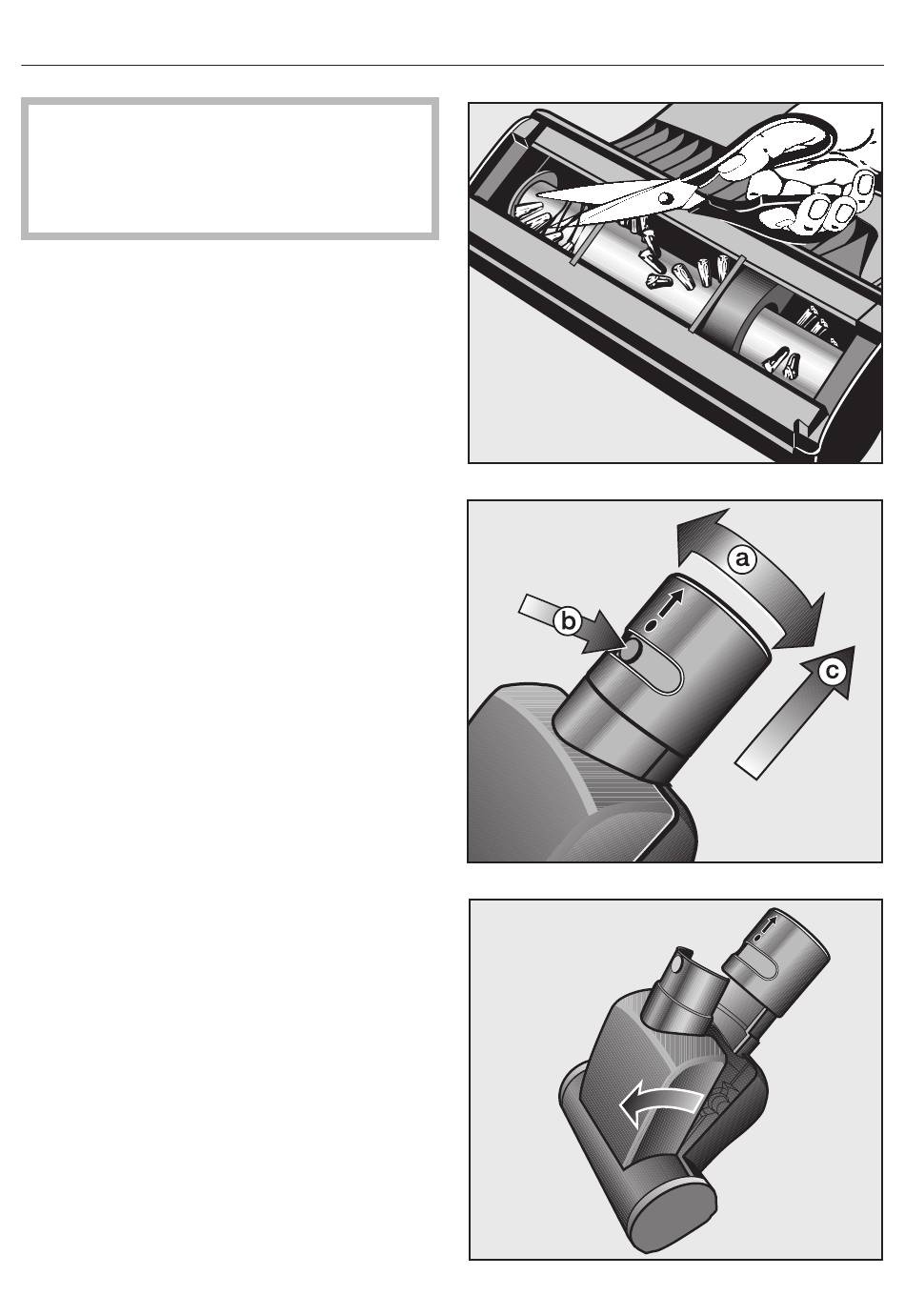 a

b

c