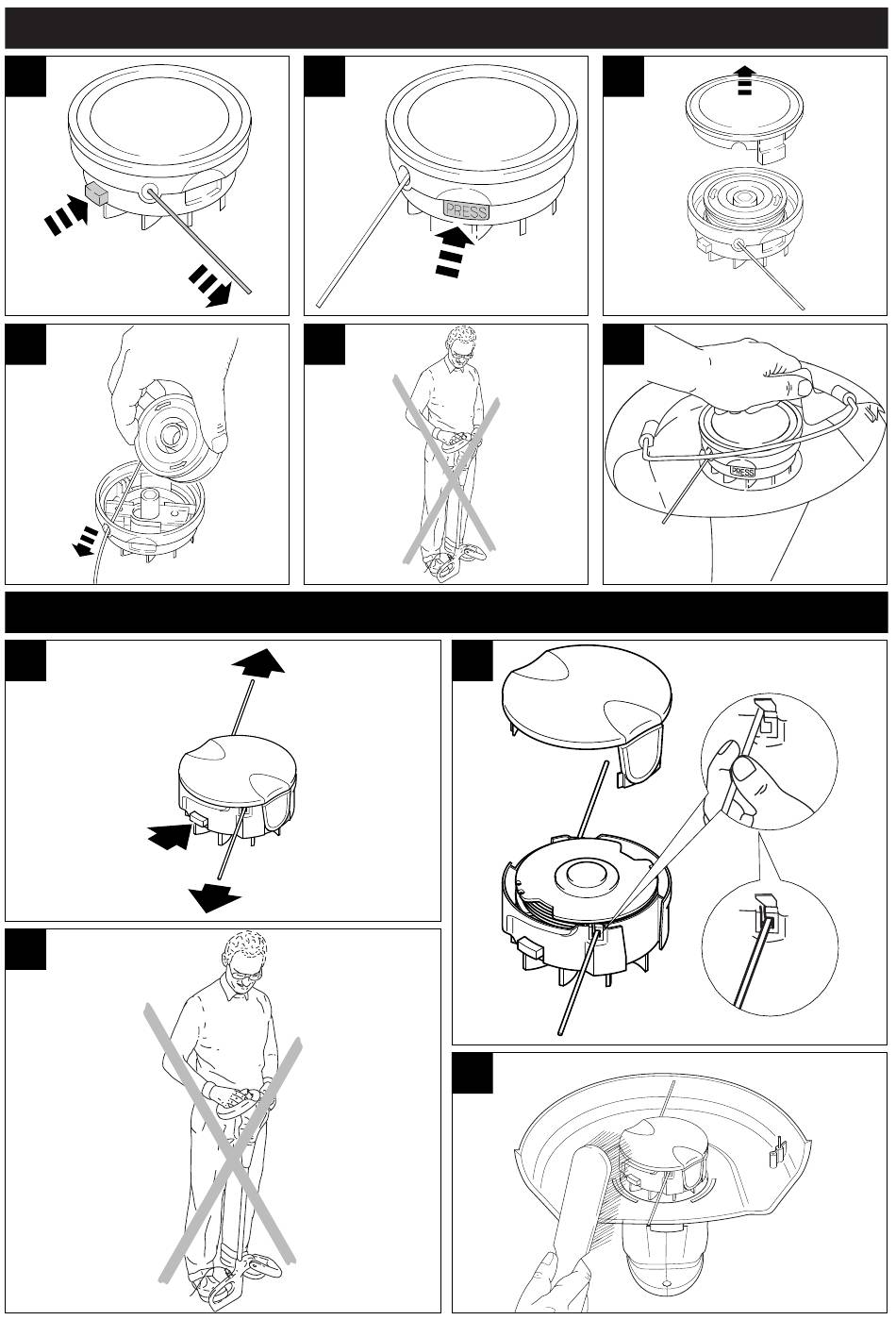 PRESS

PRESS