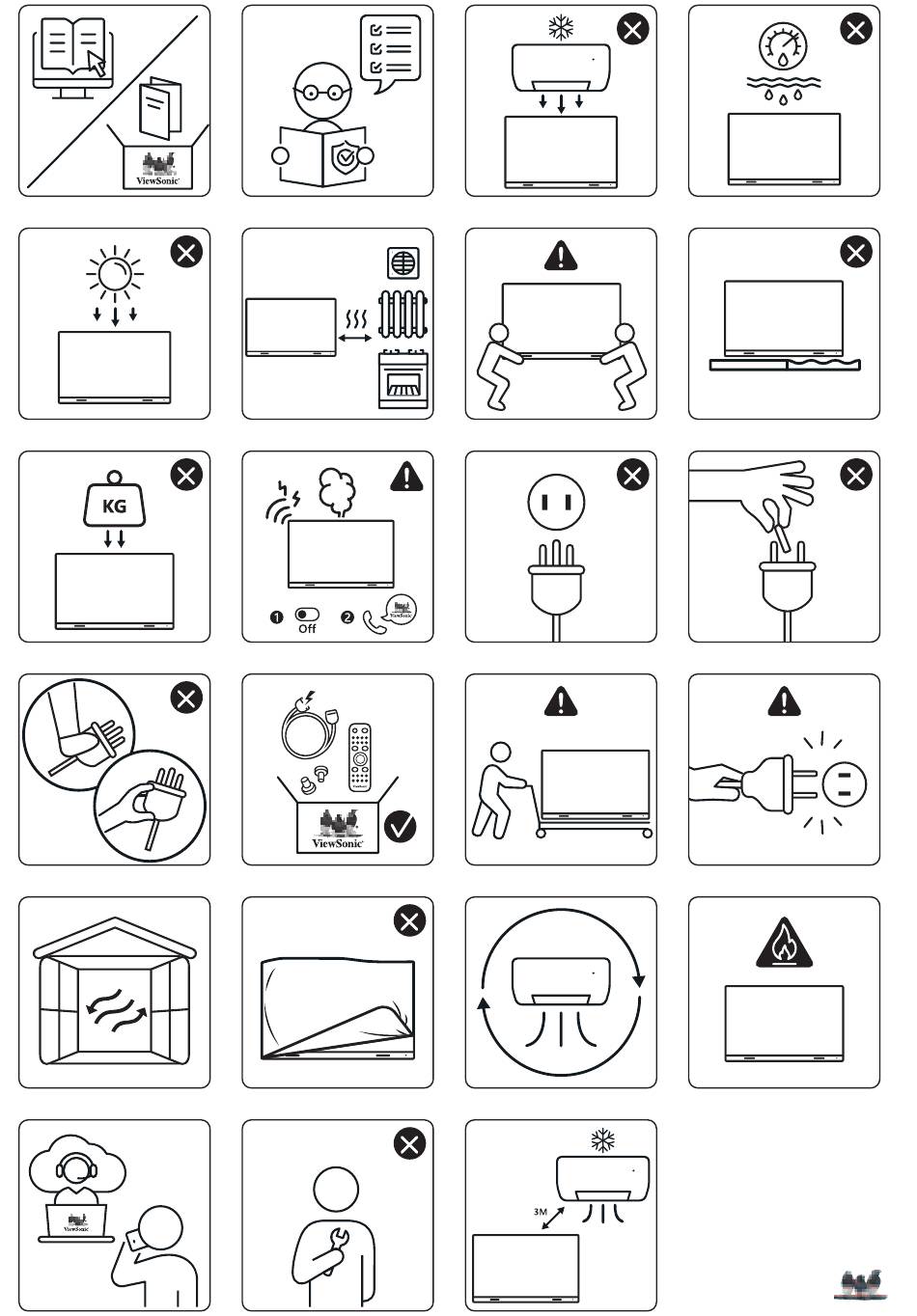 ViewSonic

KG

1 Off 2 ViewSonic

ViewSonic

ViewSonic

3M