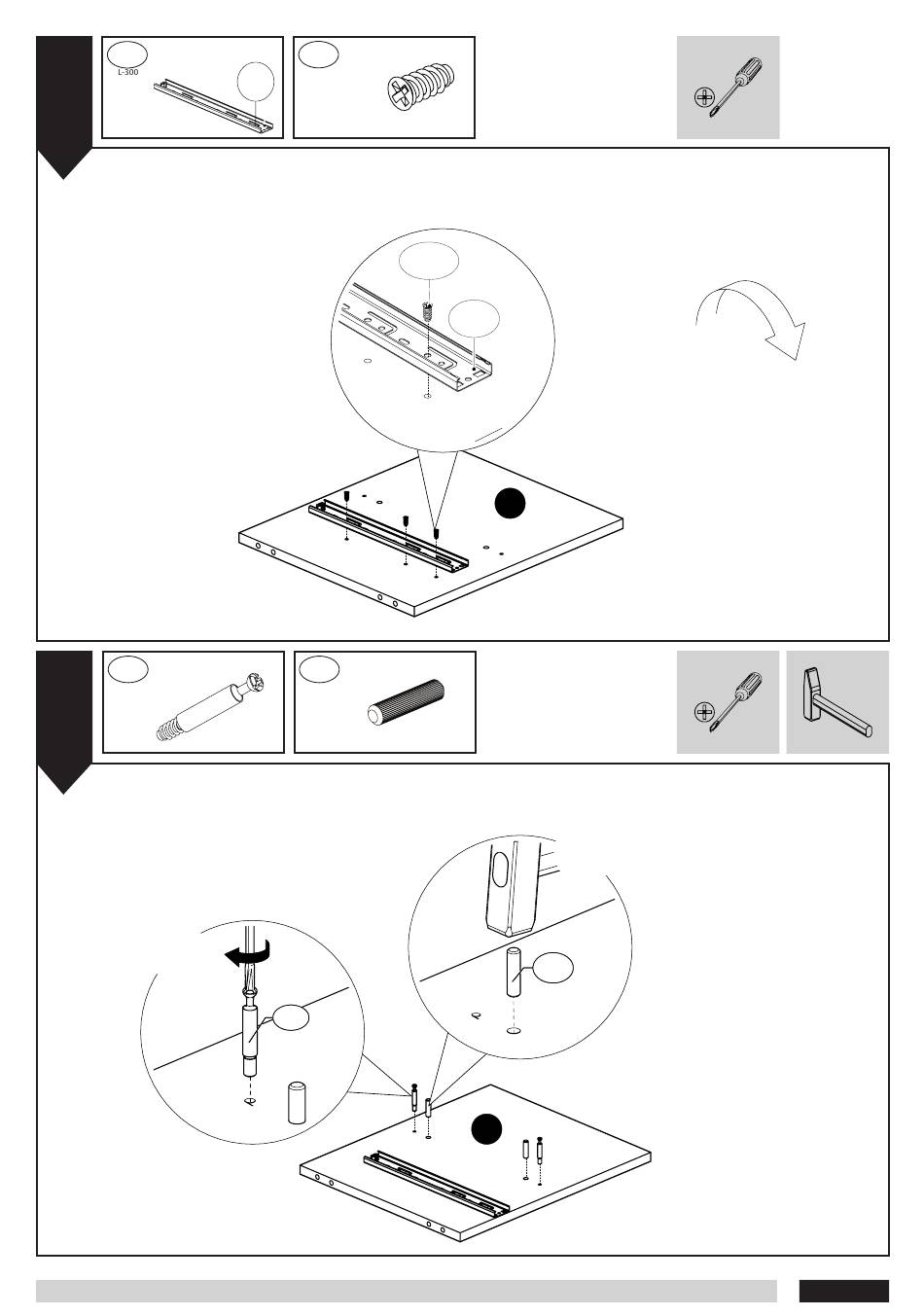 L-300