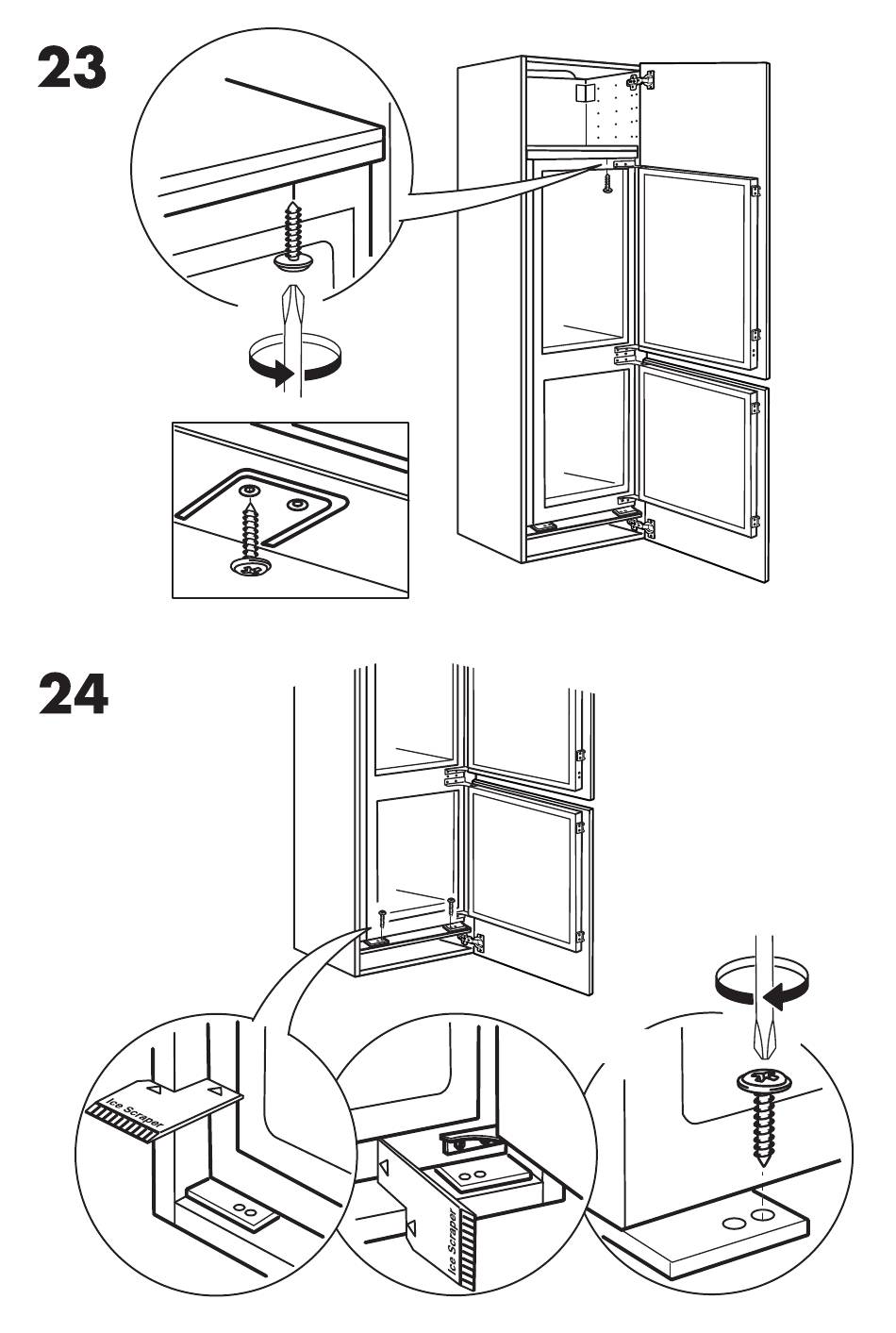 23

24

Ice Scraper

Ice Scraper