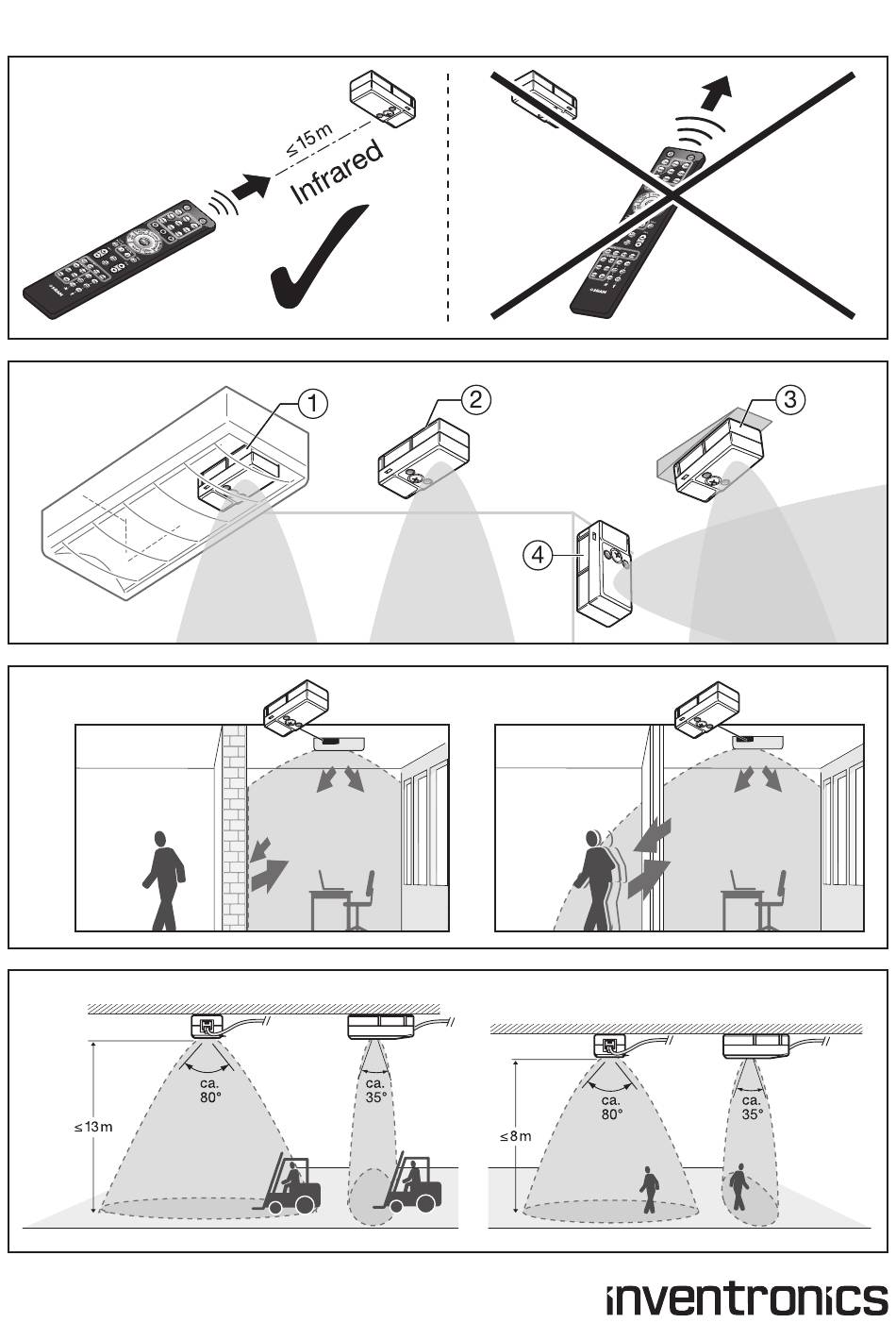 ≤15m
Infrared

1
2
3
4

ca. 80°
ca. 35°
≤13m

ca. 80°
ca. 35°
≤8m

inventronics