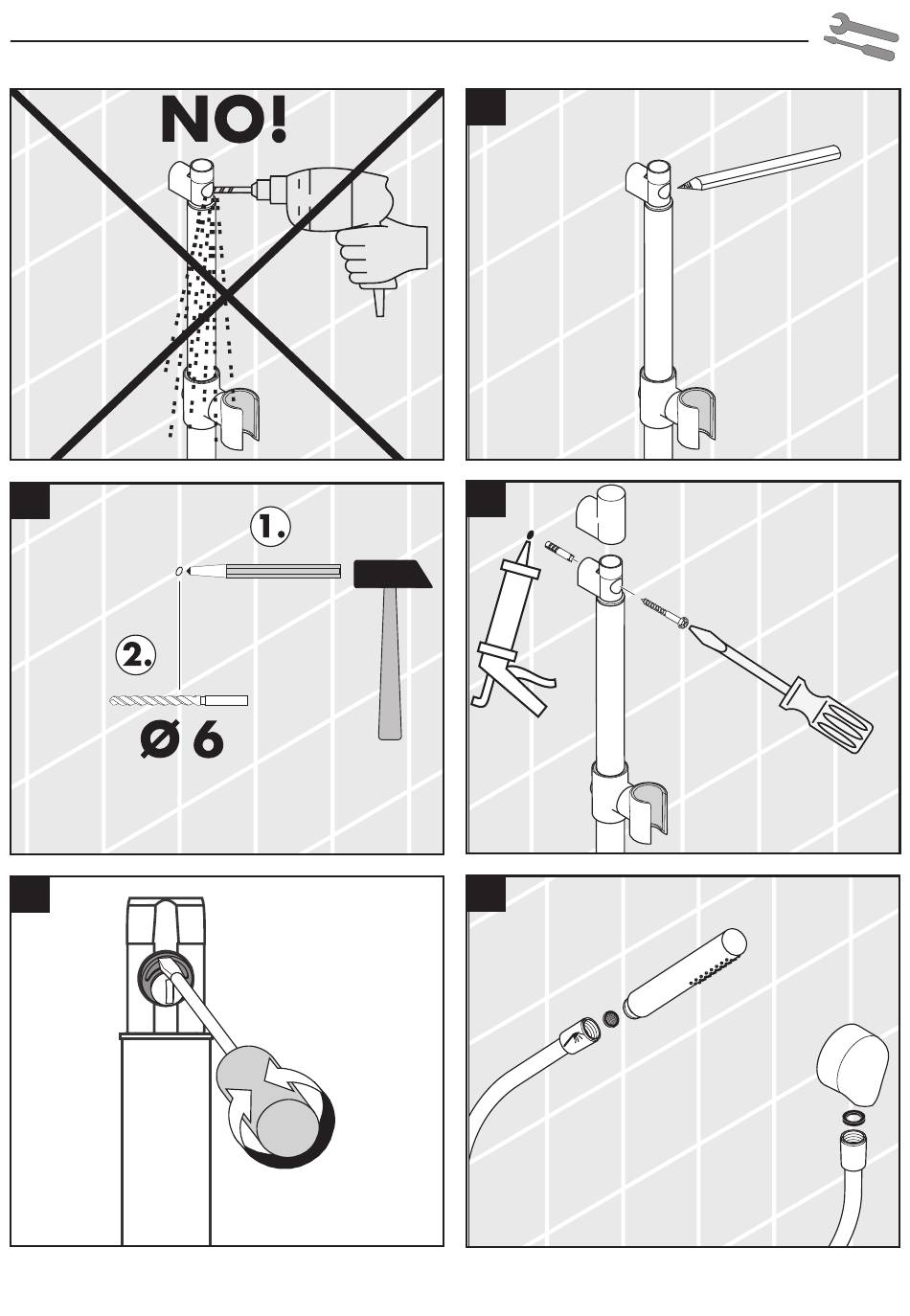 NO!

1.

2.

Ø 6