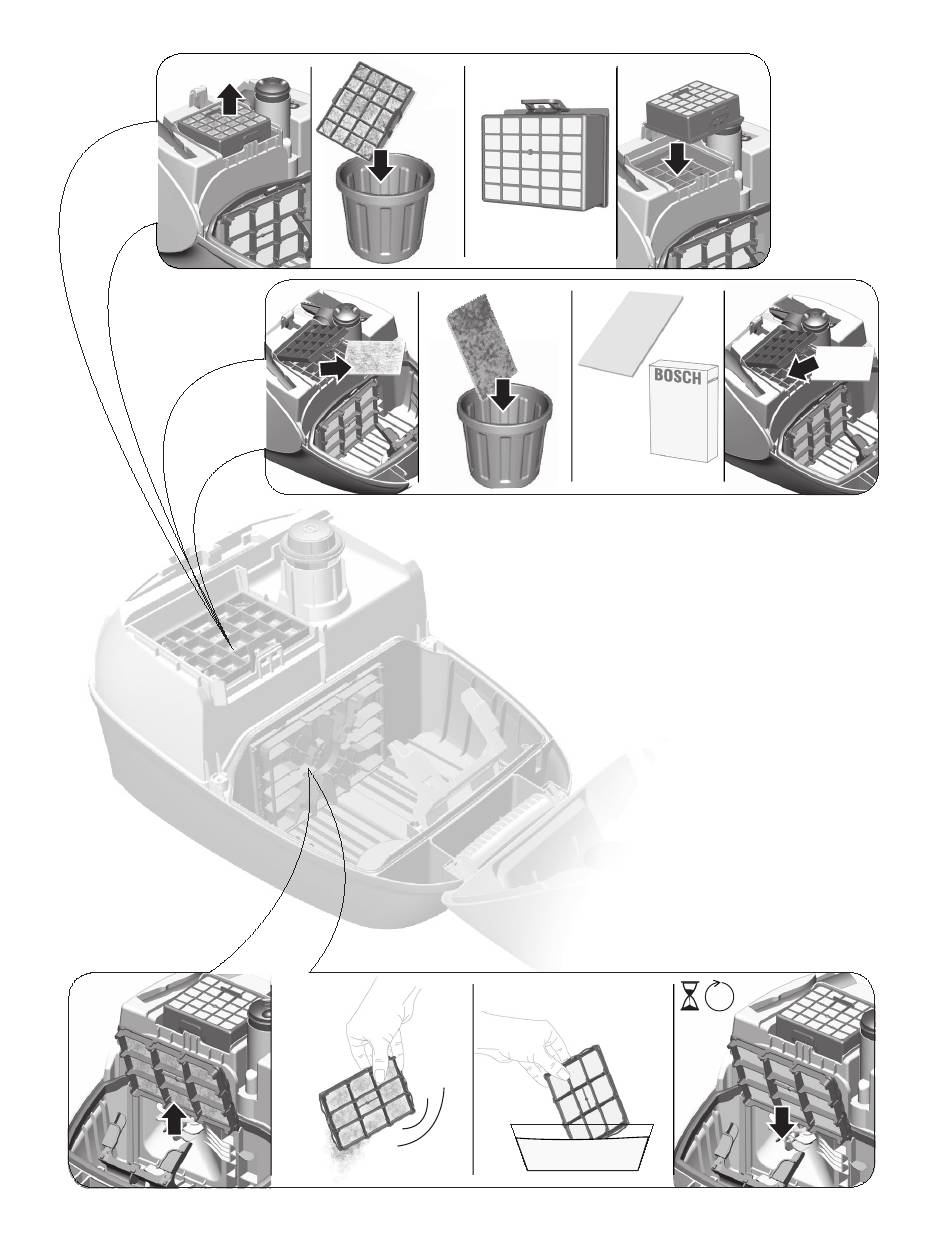 BOSCH