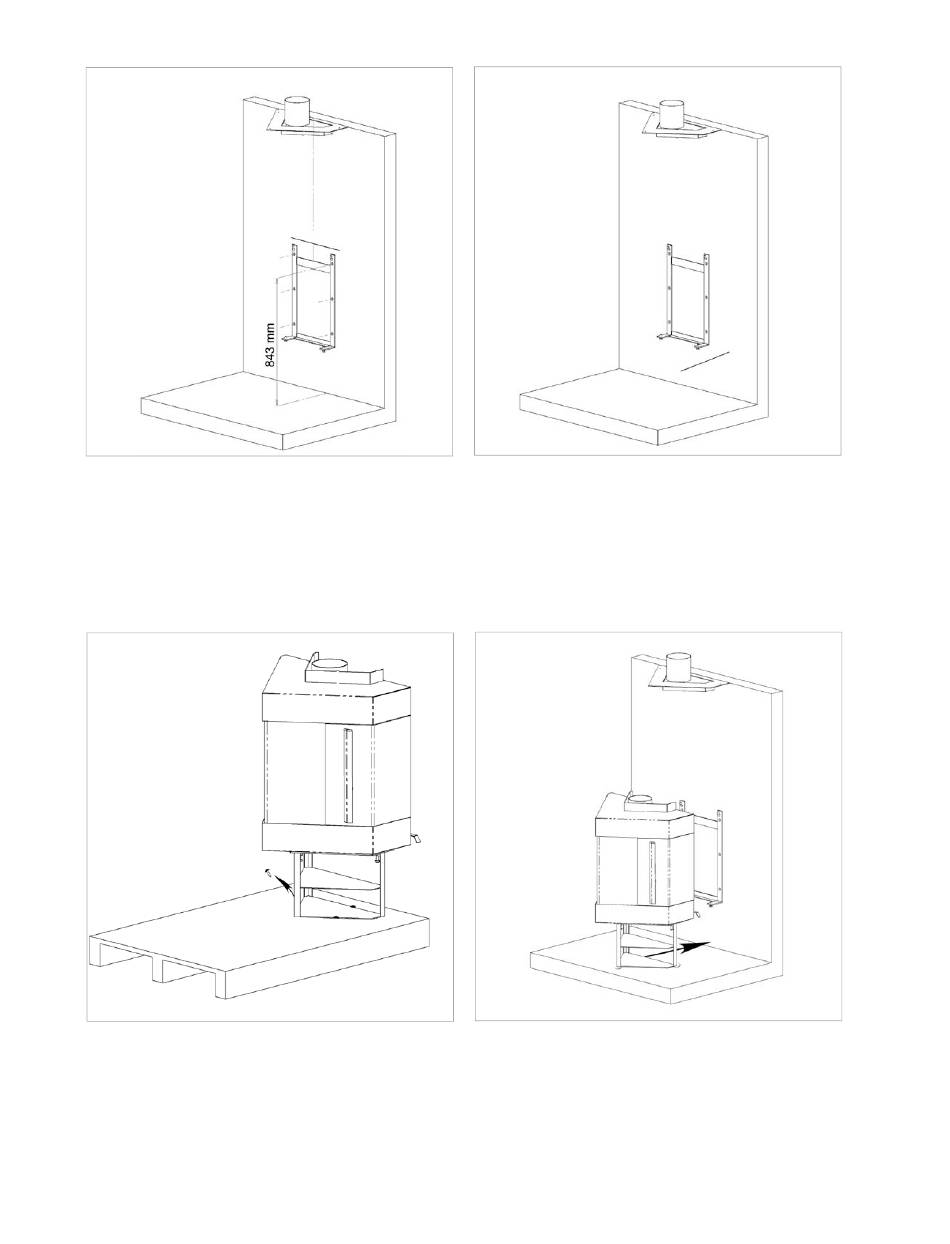 843 mm