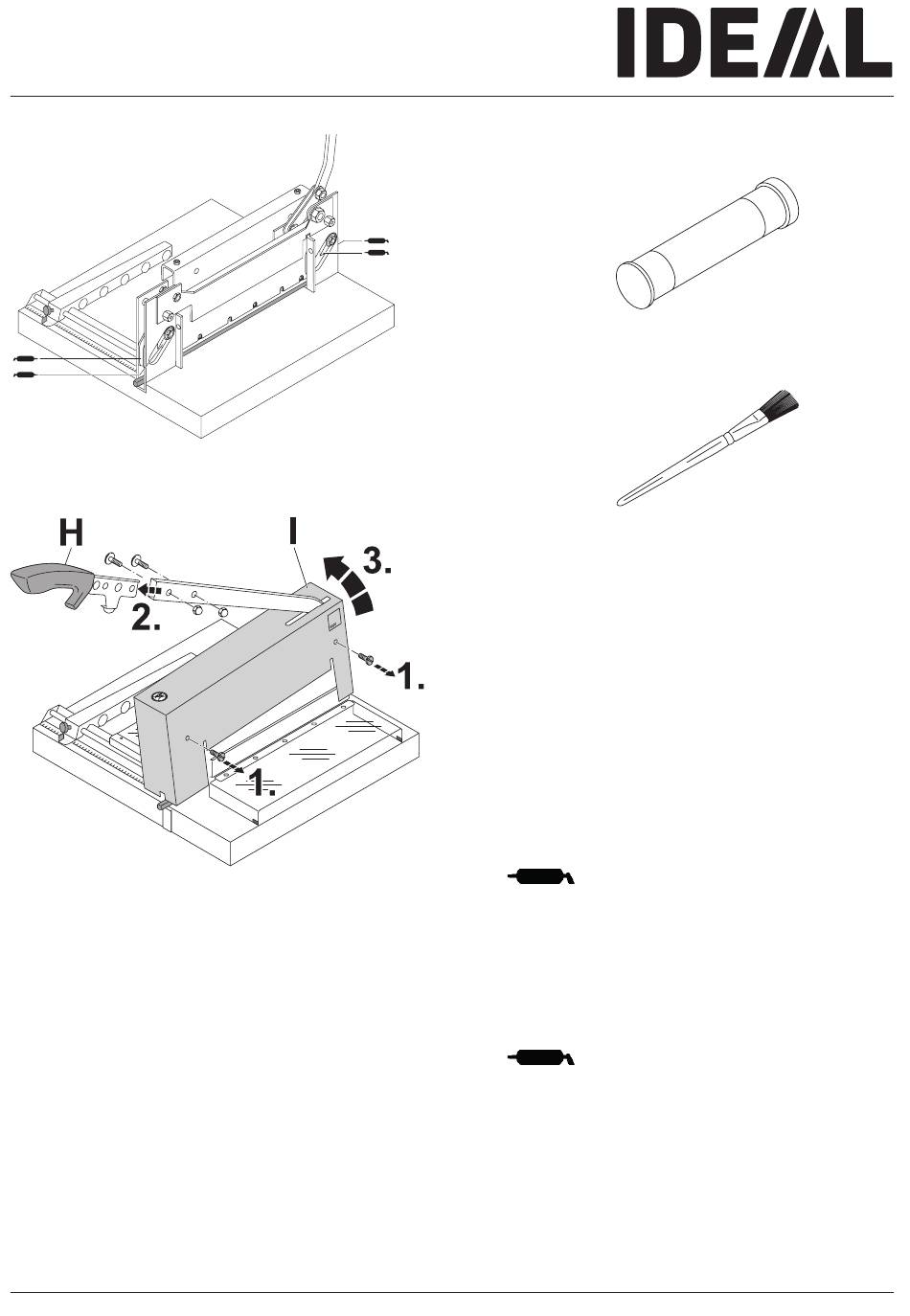 IDEAL

H

I

3.

2.

1.

1.