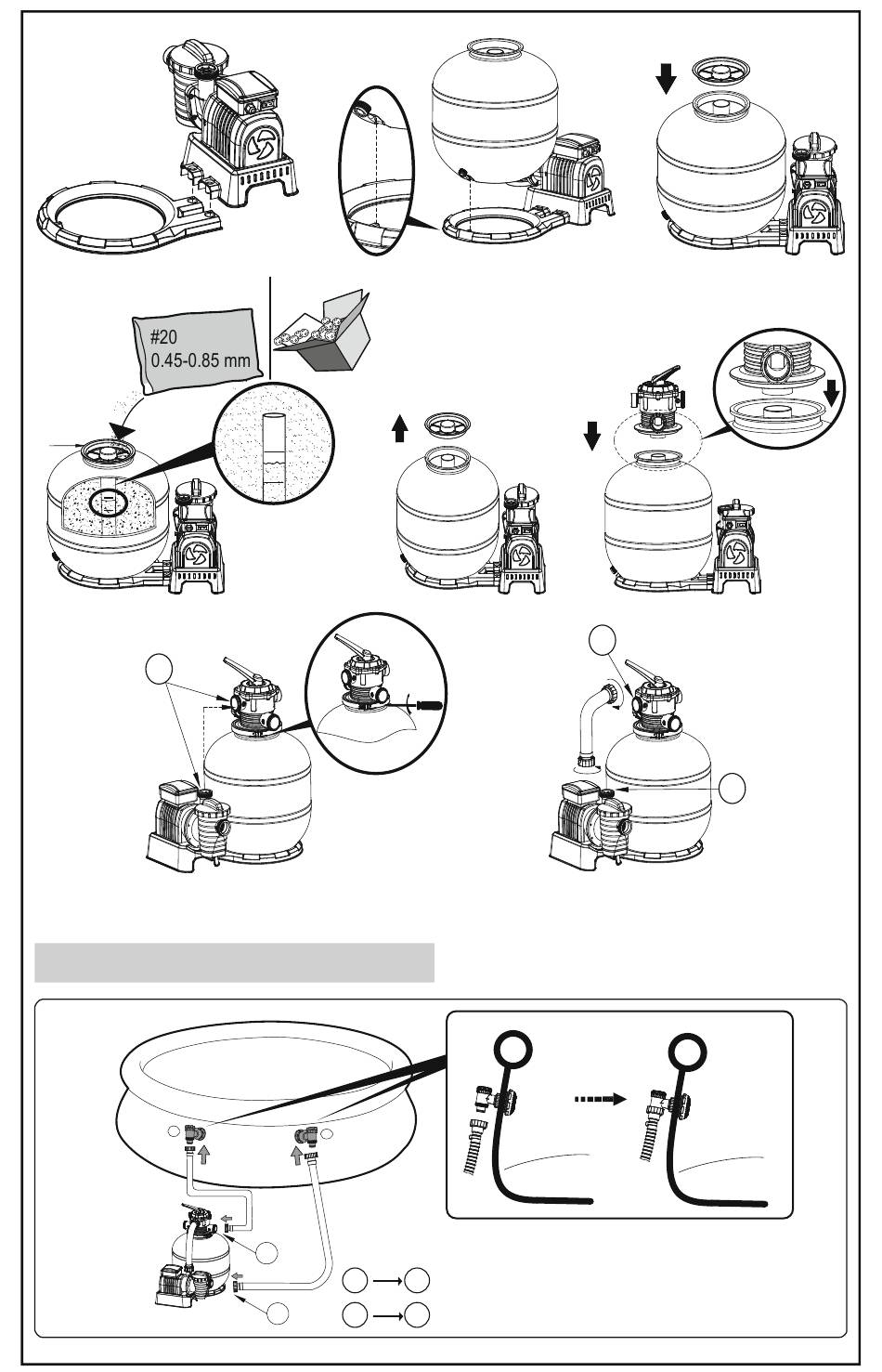 #20
0.45-0.85 mm