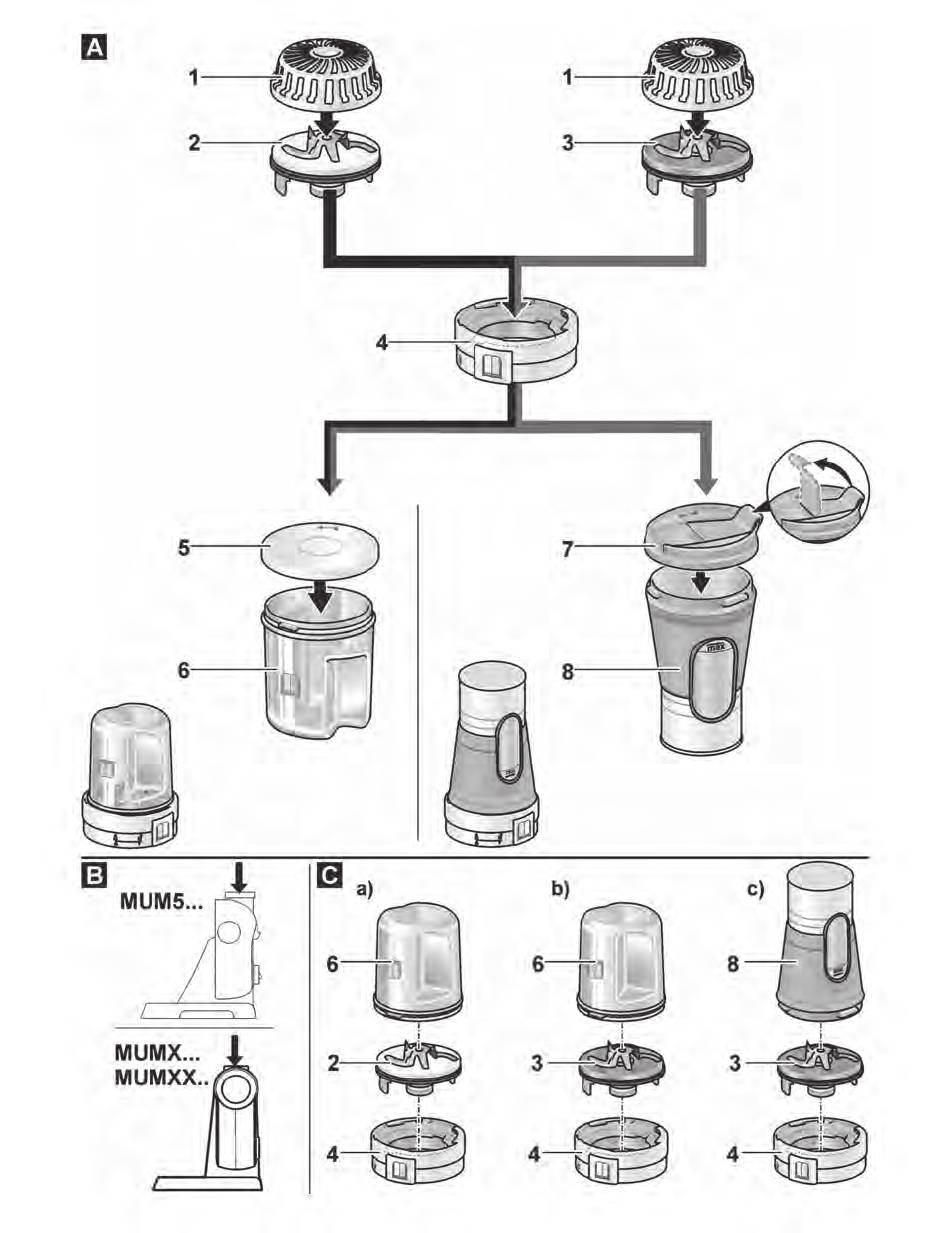 A

1

2

1

3

4

5

6

7

8

max

B

MUM5...

MUMX...
MUMXX..

C

a)

6

2

4

b)

6

3

4

c)

8

3

4