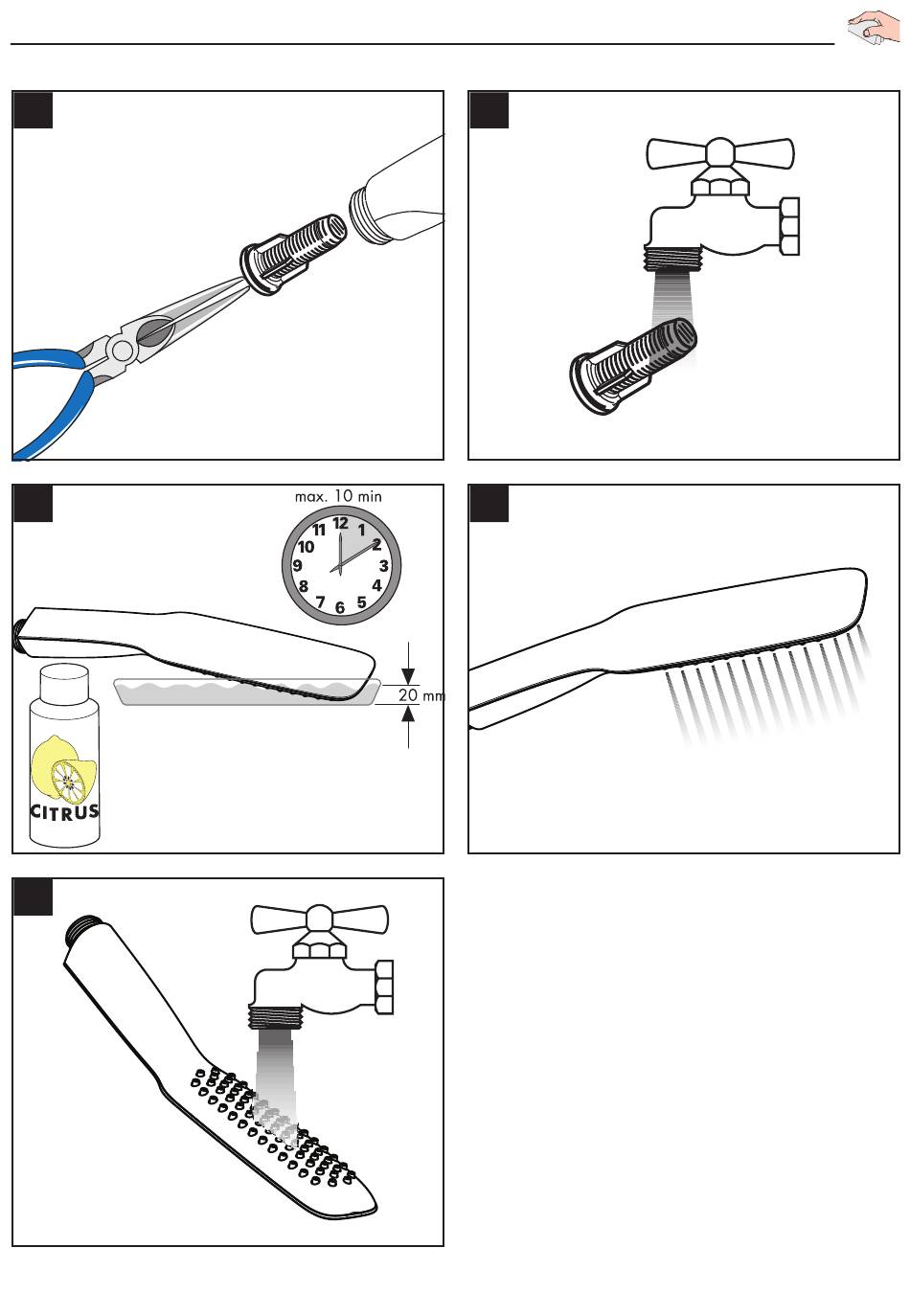 max. 10 min

12 1 2 3 4 5 6 7 8 9 10 11

20 mm

CITRUS