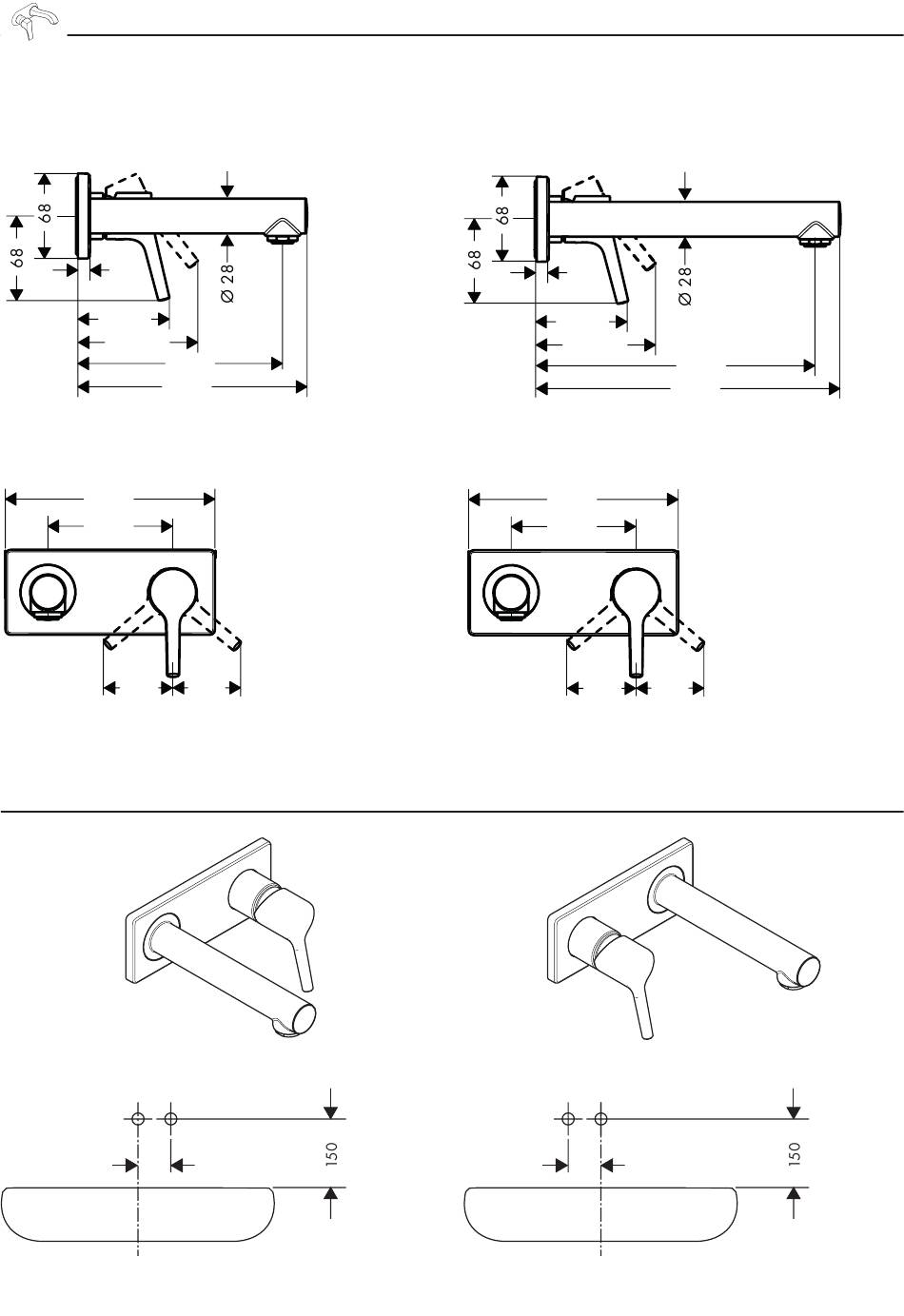 68
68
Ø 28
68
68
Ø 28
150
150