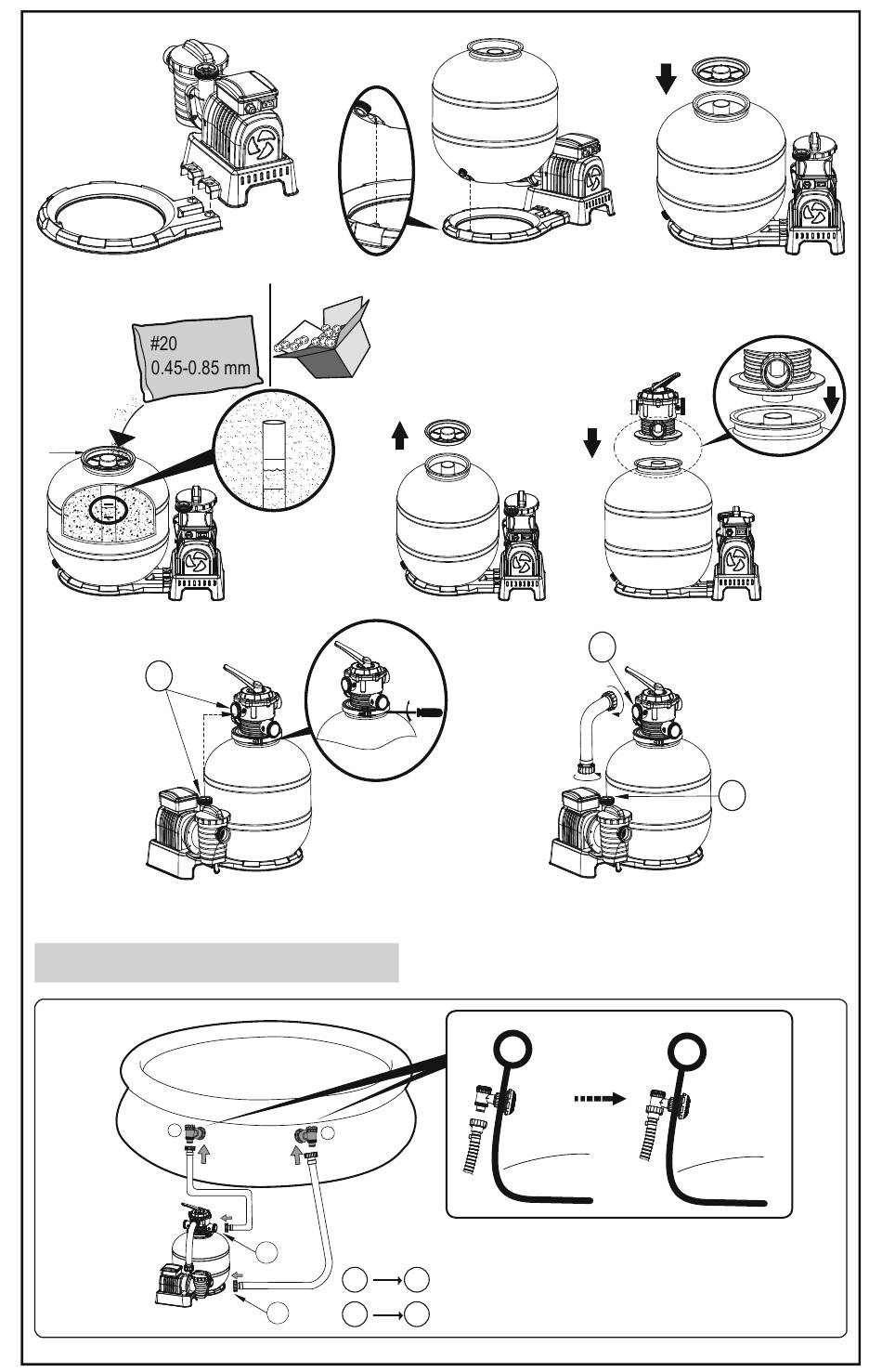 #20
0.45-0.85 mm