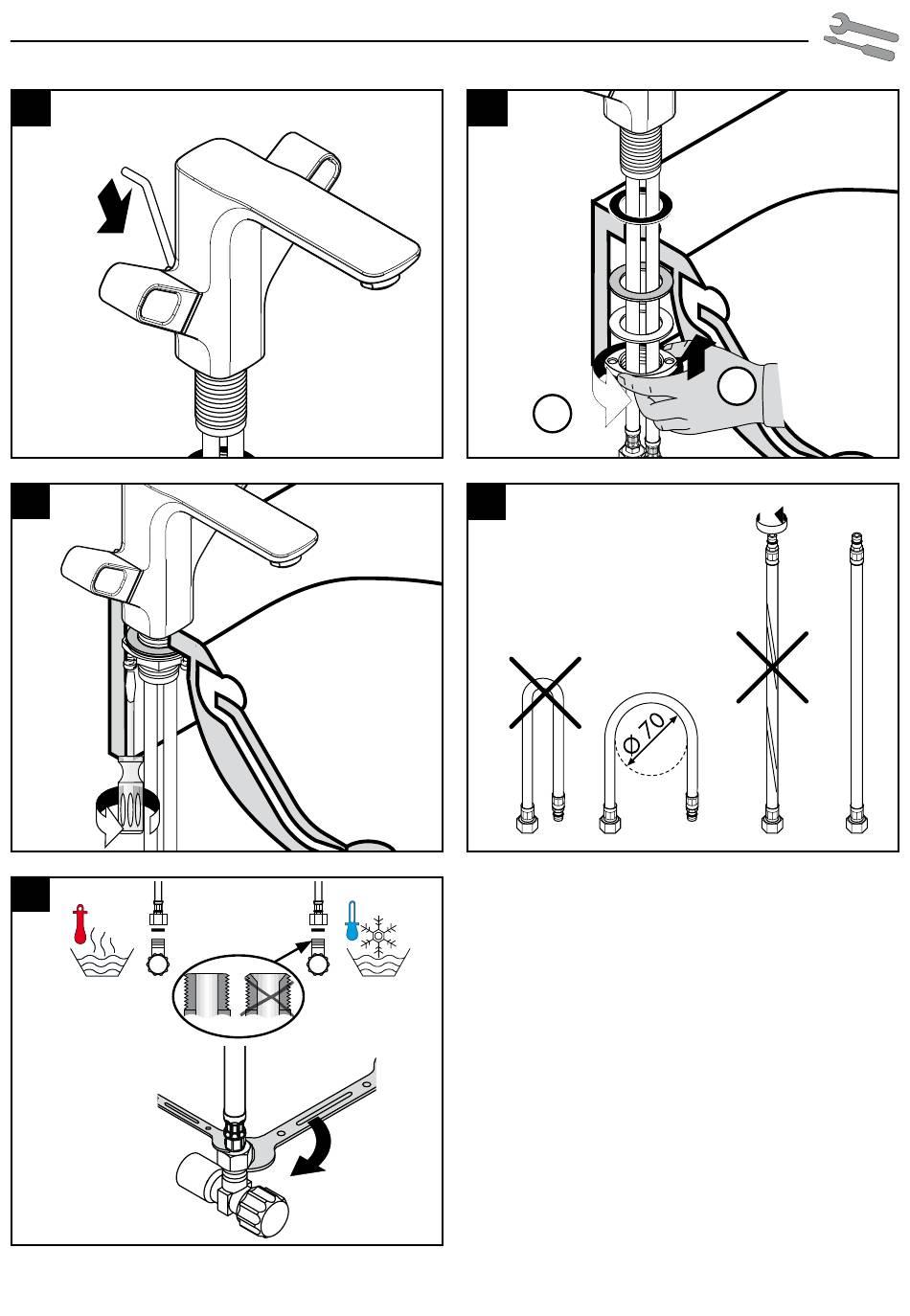 Ø 70