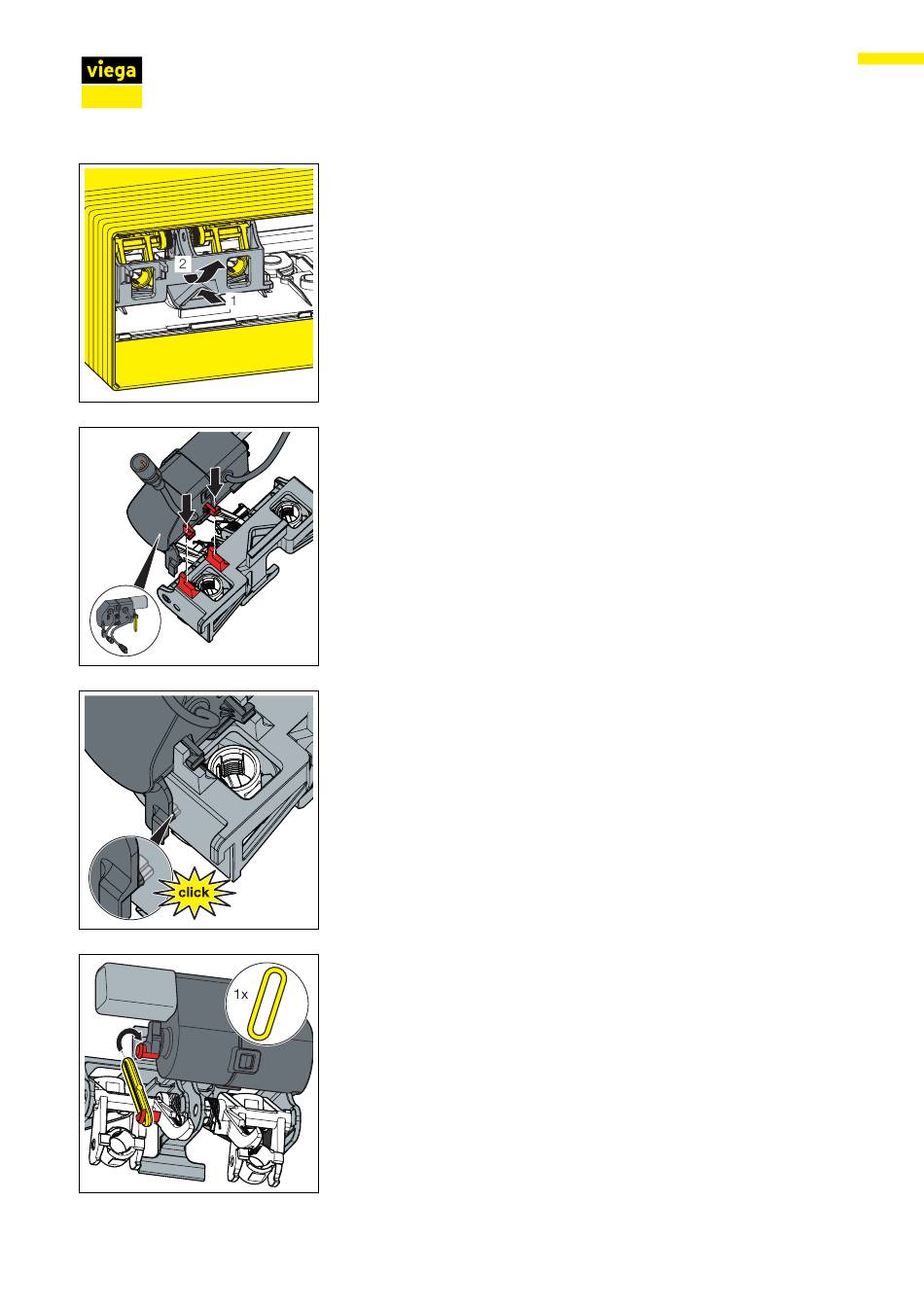 viega

2

1

click

1x