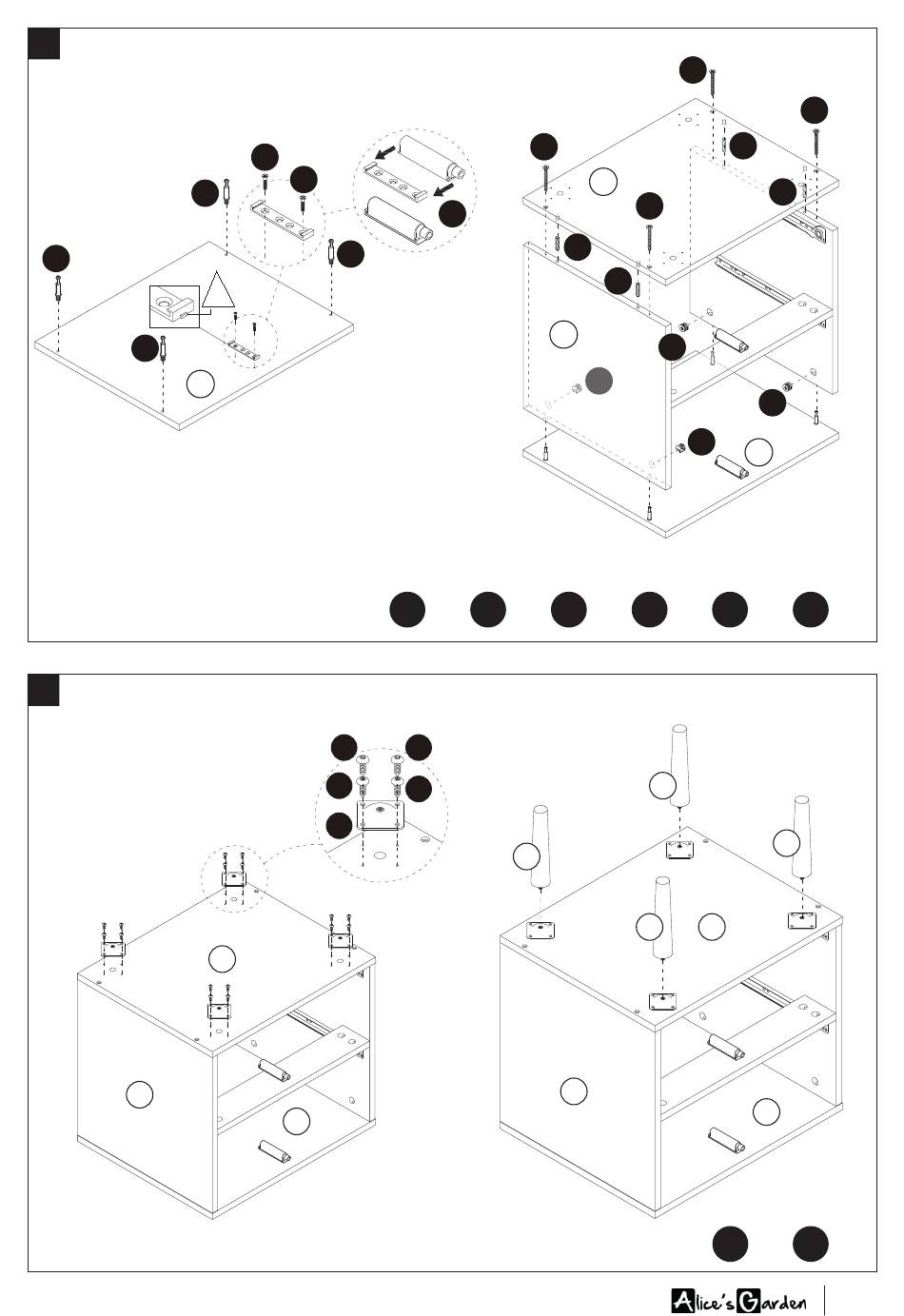 Alice's Garden