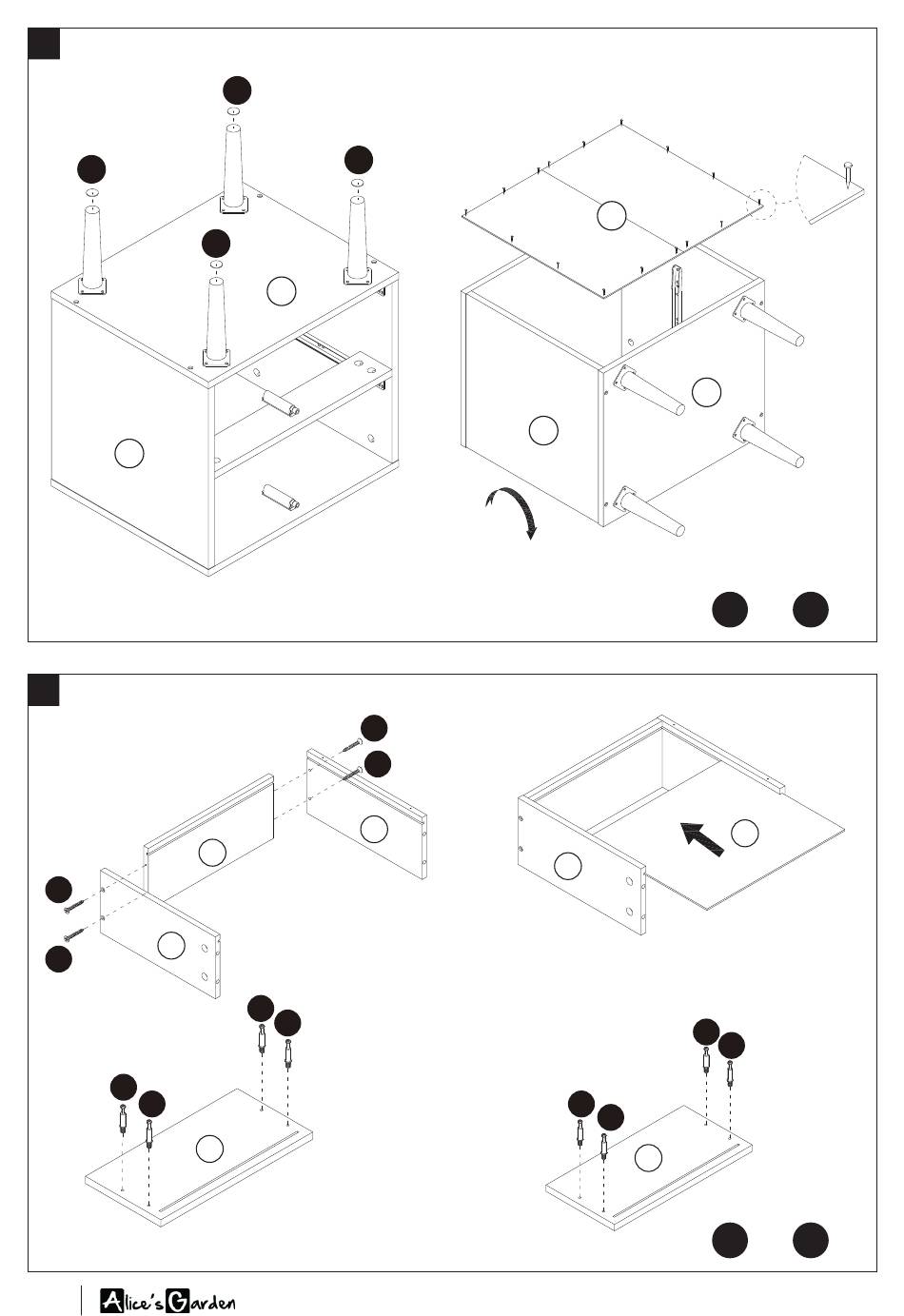 Alice's Garden