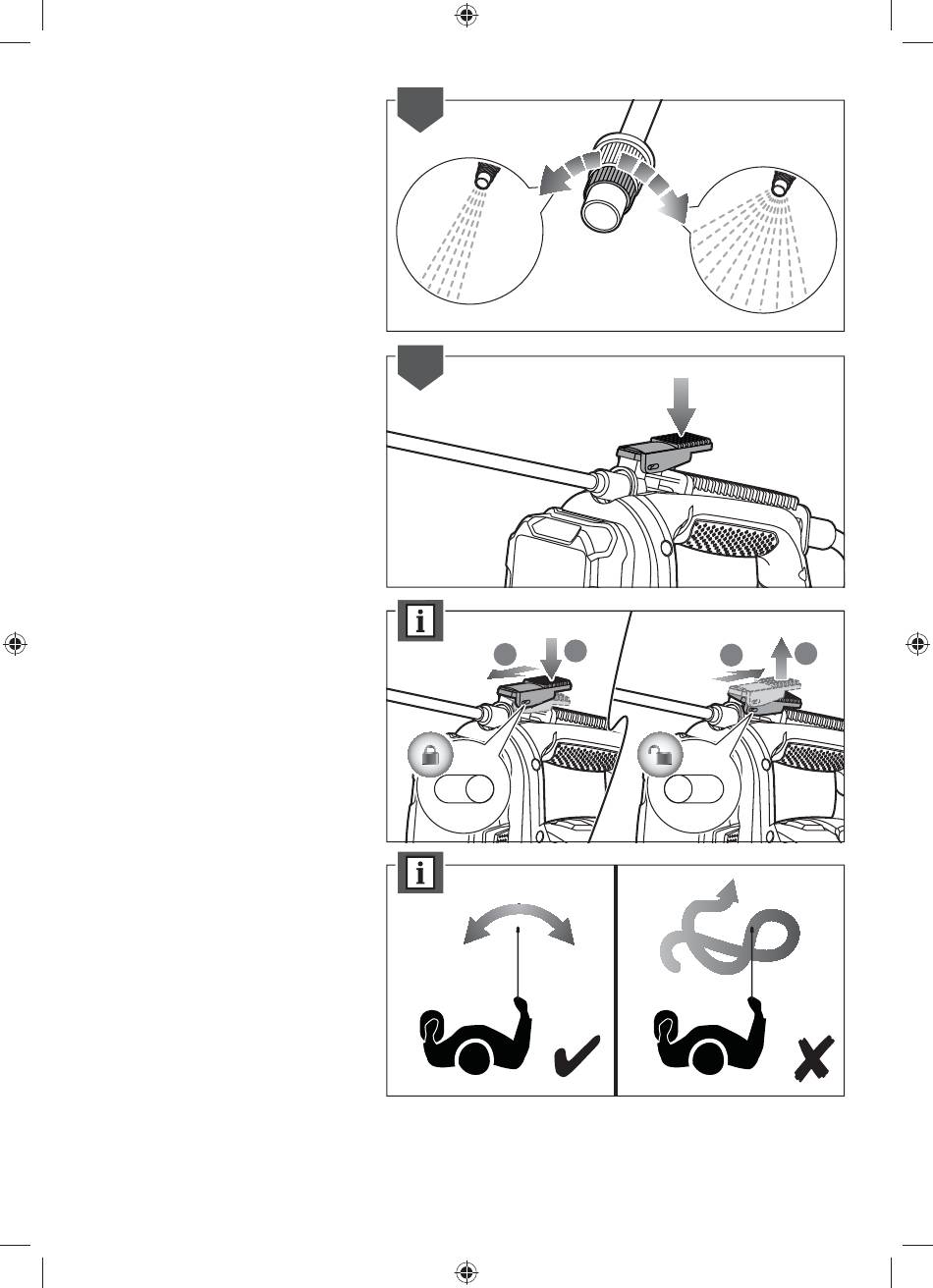 i

i