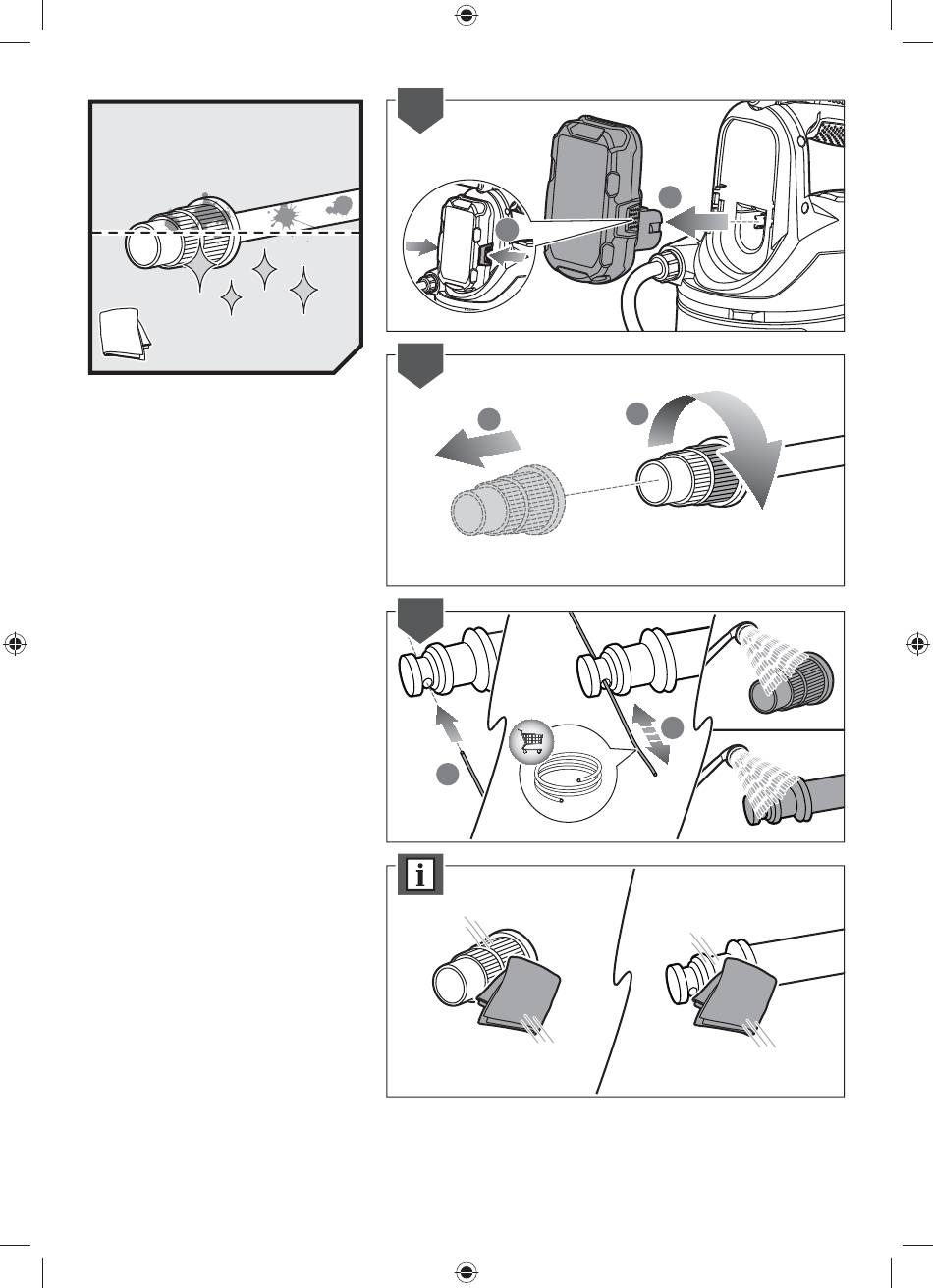 i