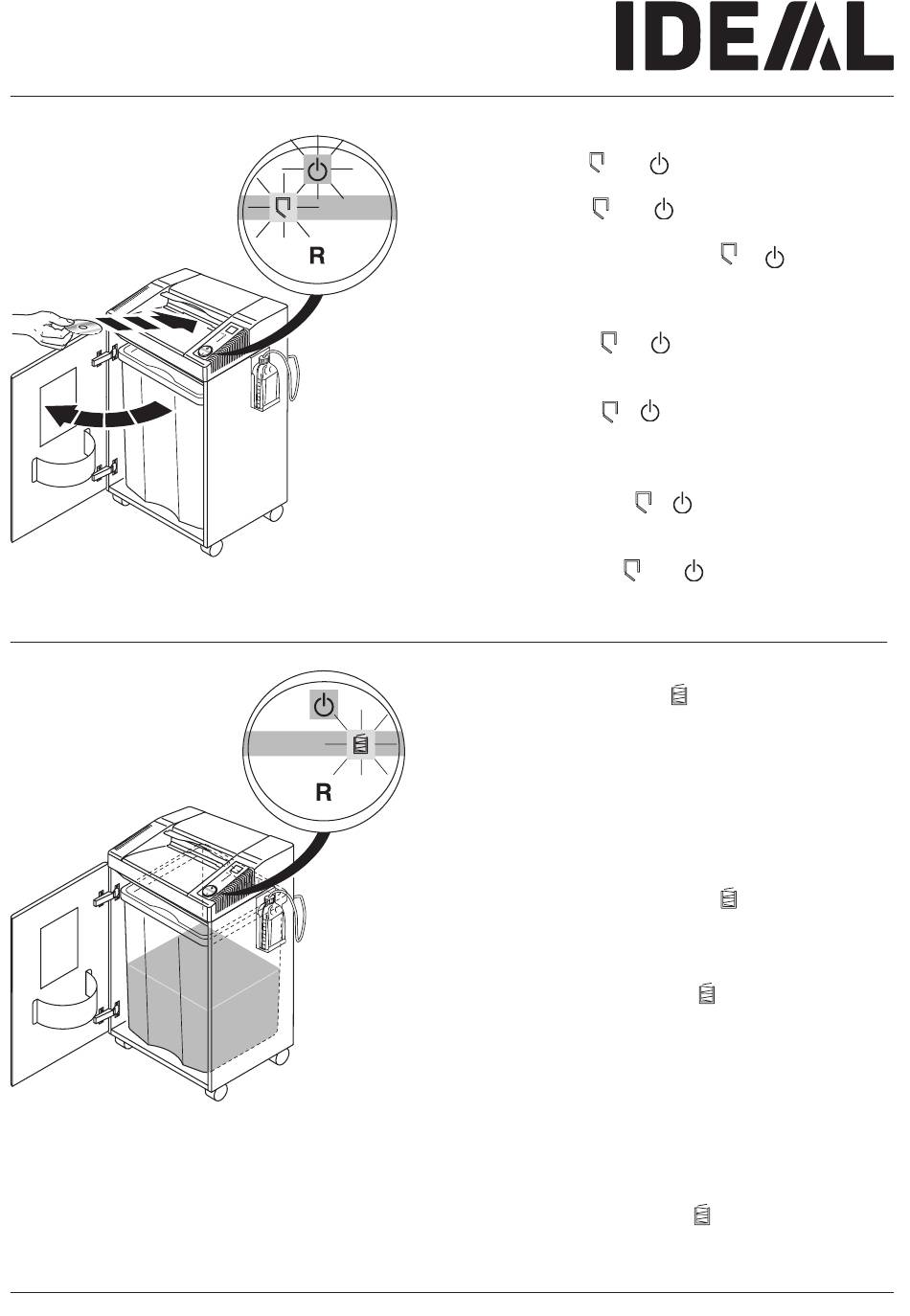 IDEAL

R

R