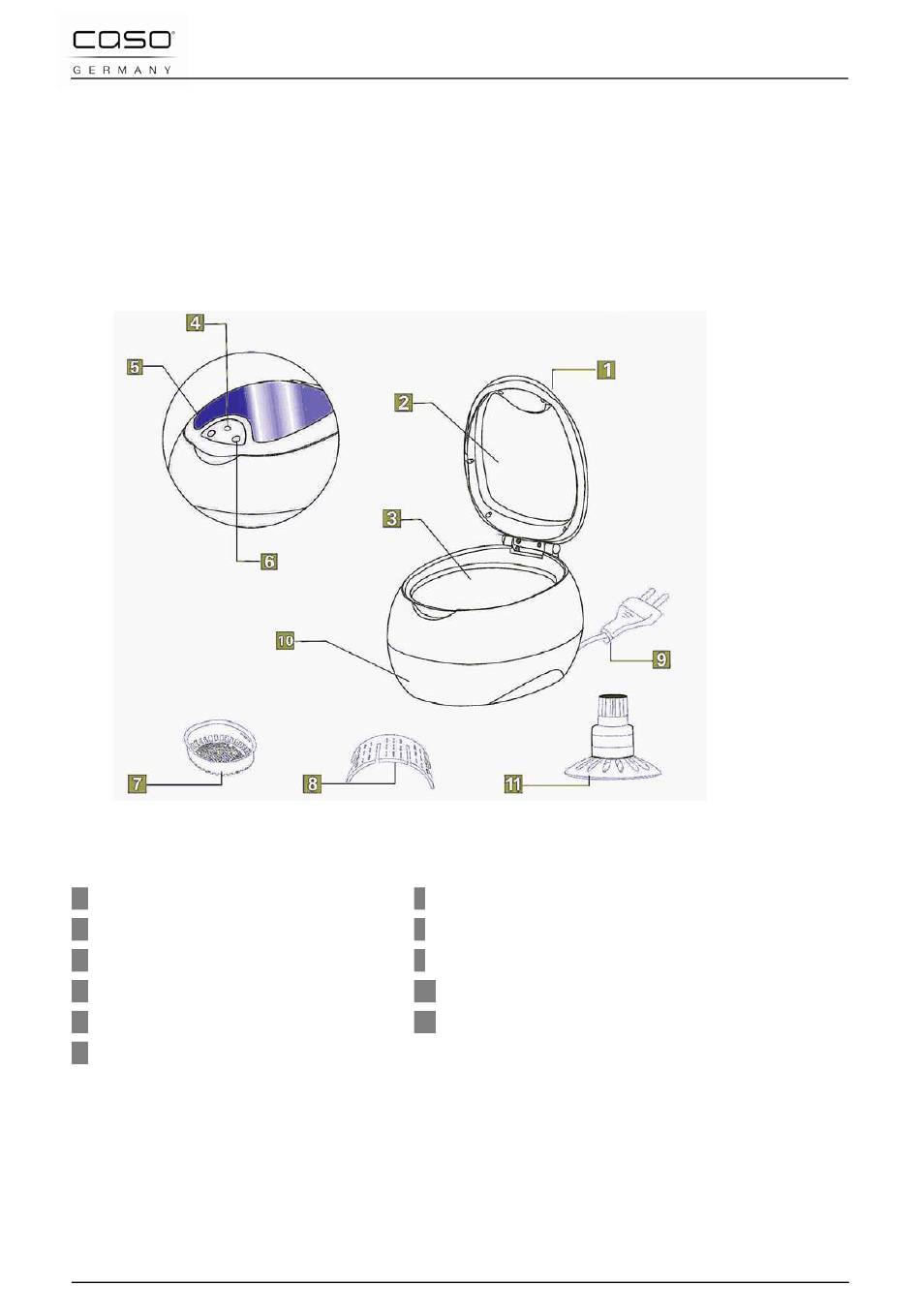 caso
GERMANY

4
5
1
2
3
6
10
9
7
8
11