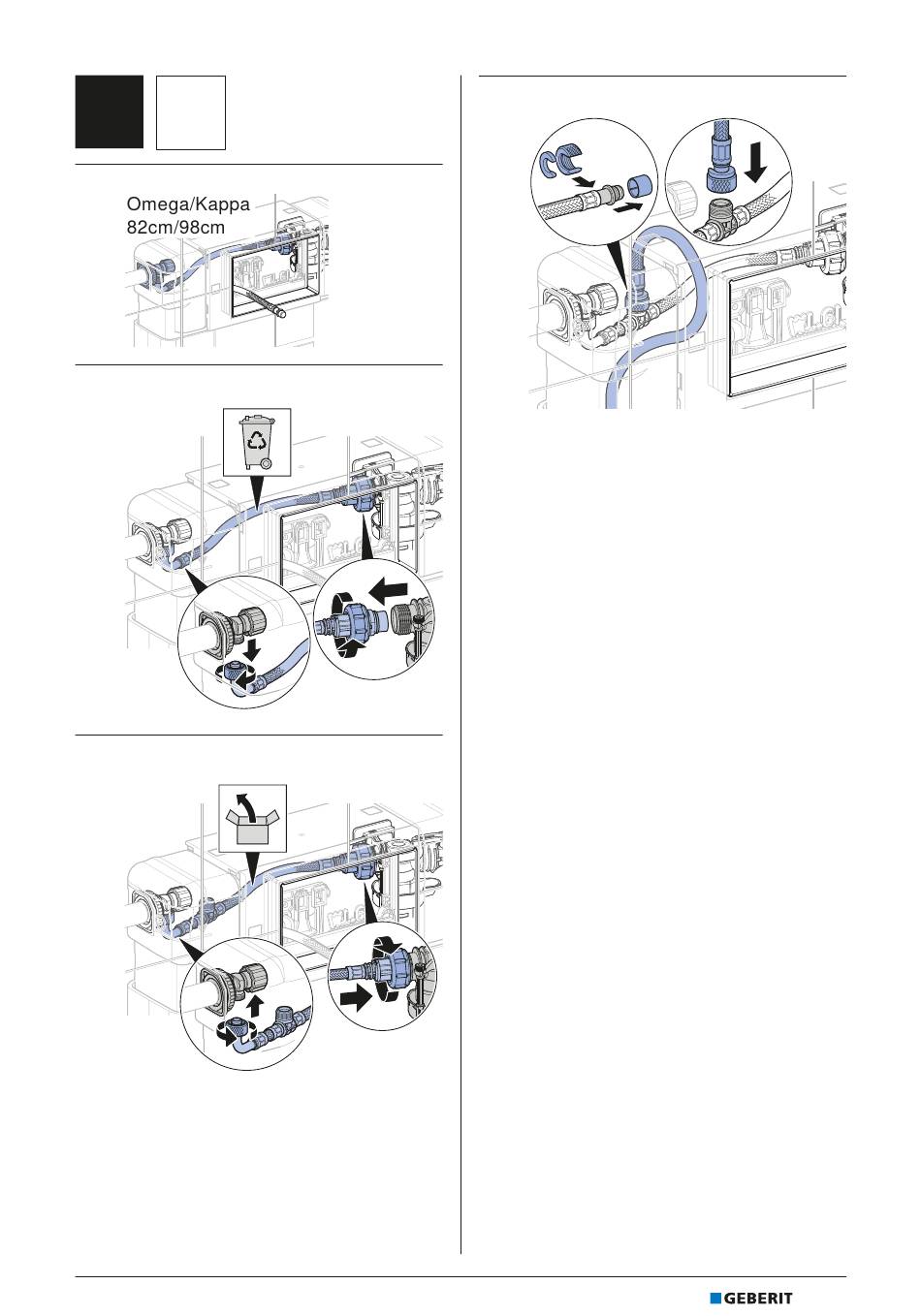 Omega/Kappa
82cm/98cm

GEBERIT