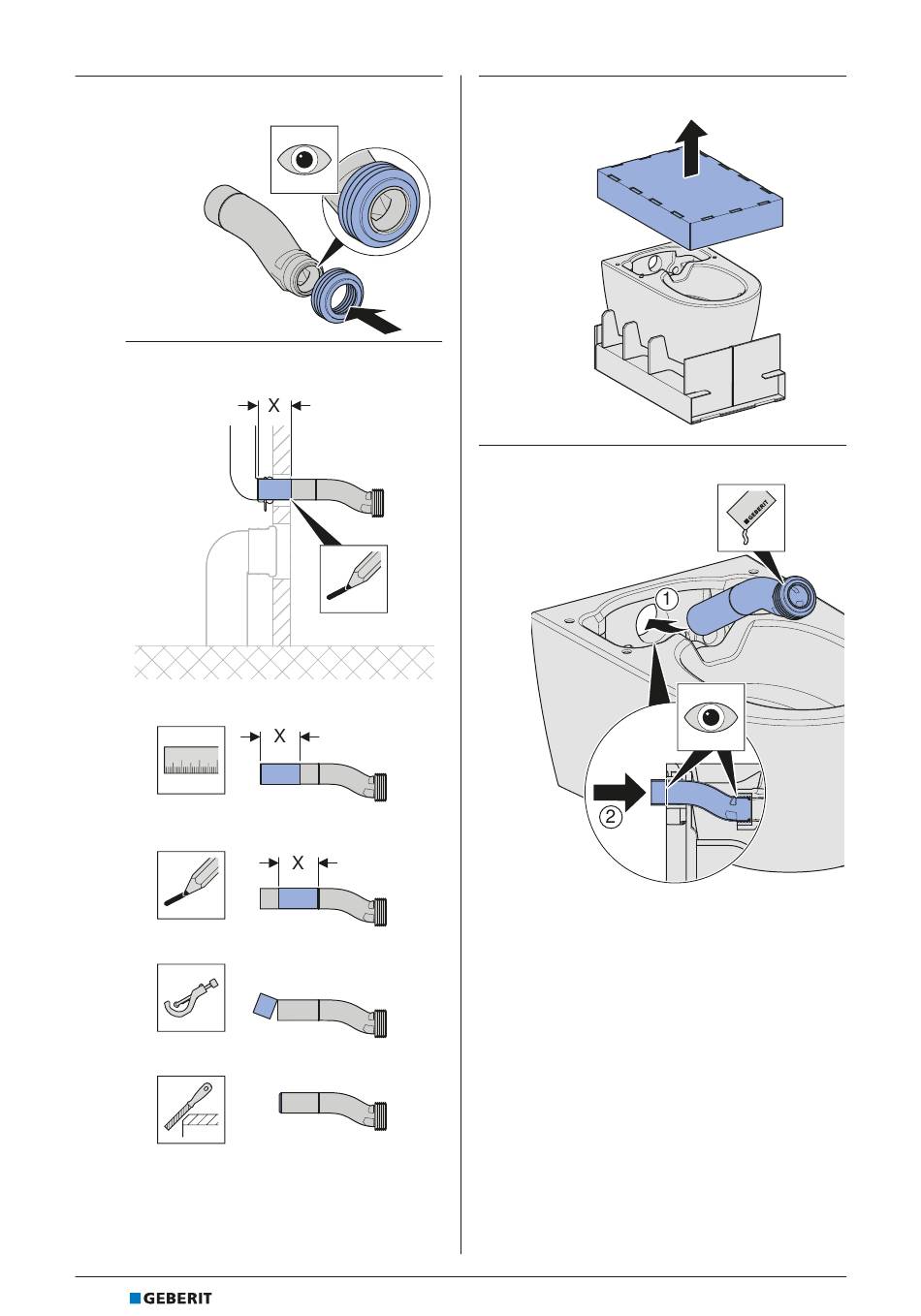 X

X

X

GEBERIT

1

2

GEBERIT