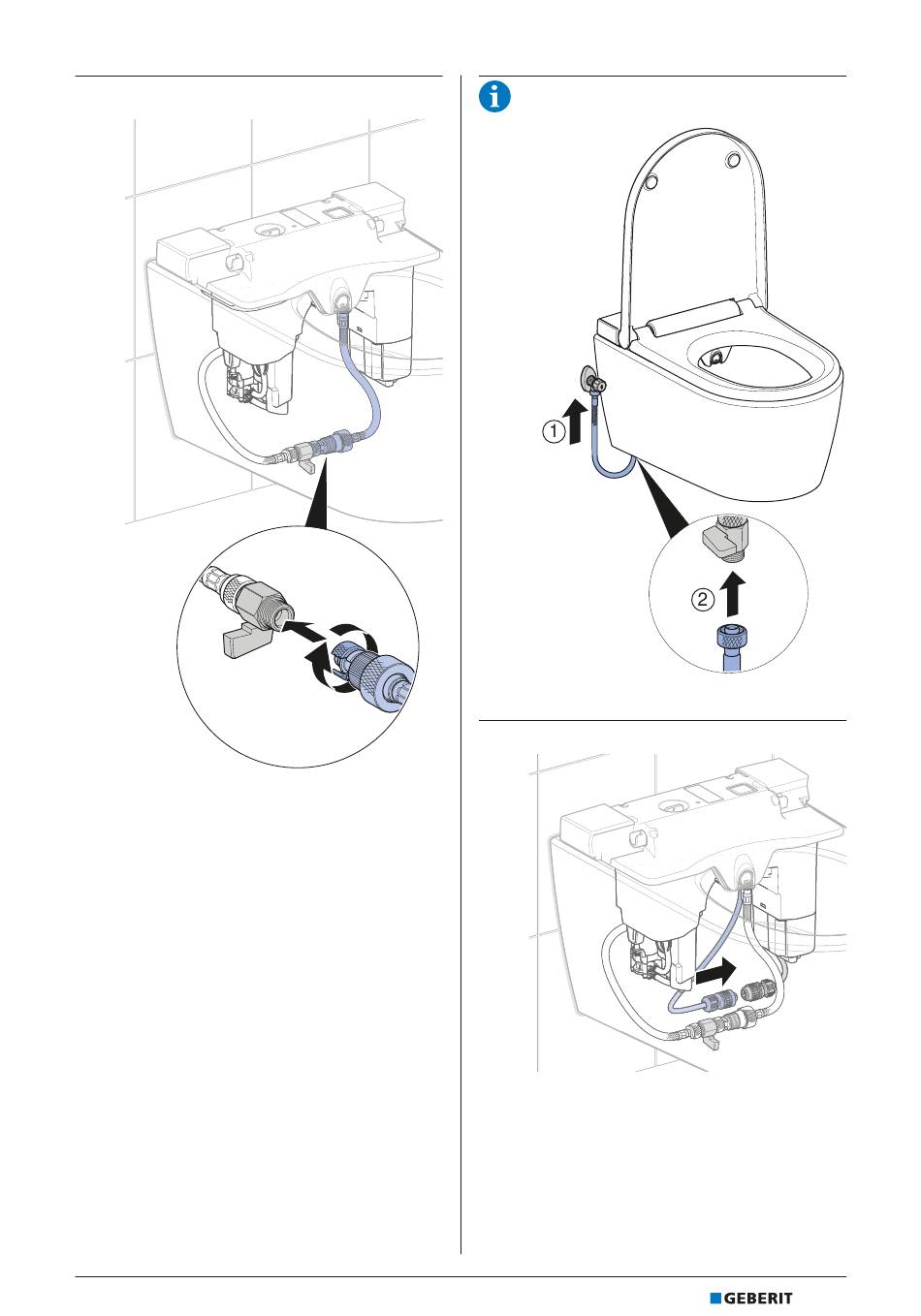 1

2

GEBERIT