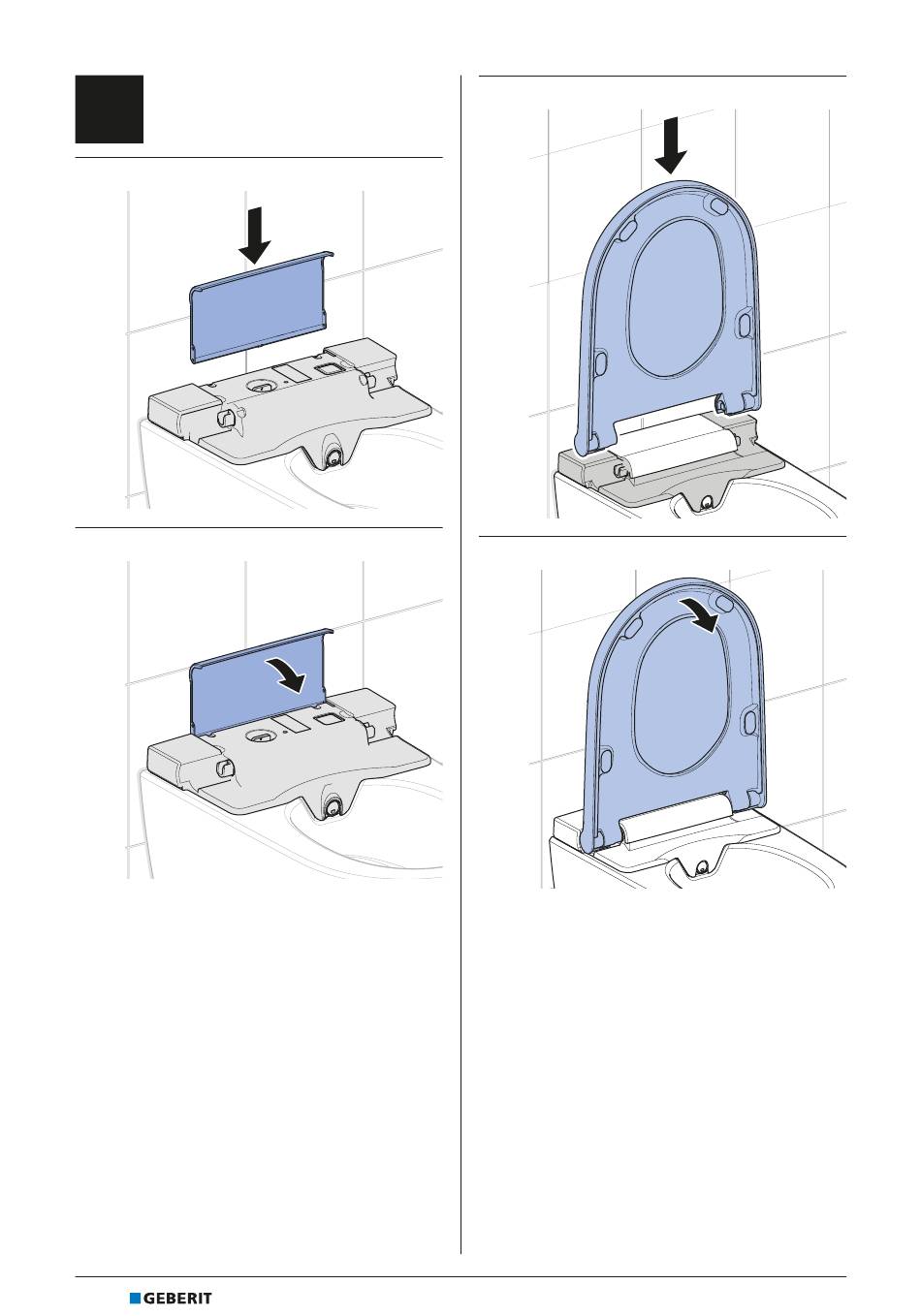 GEBERIT