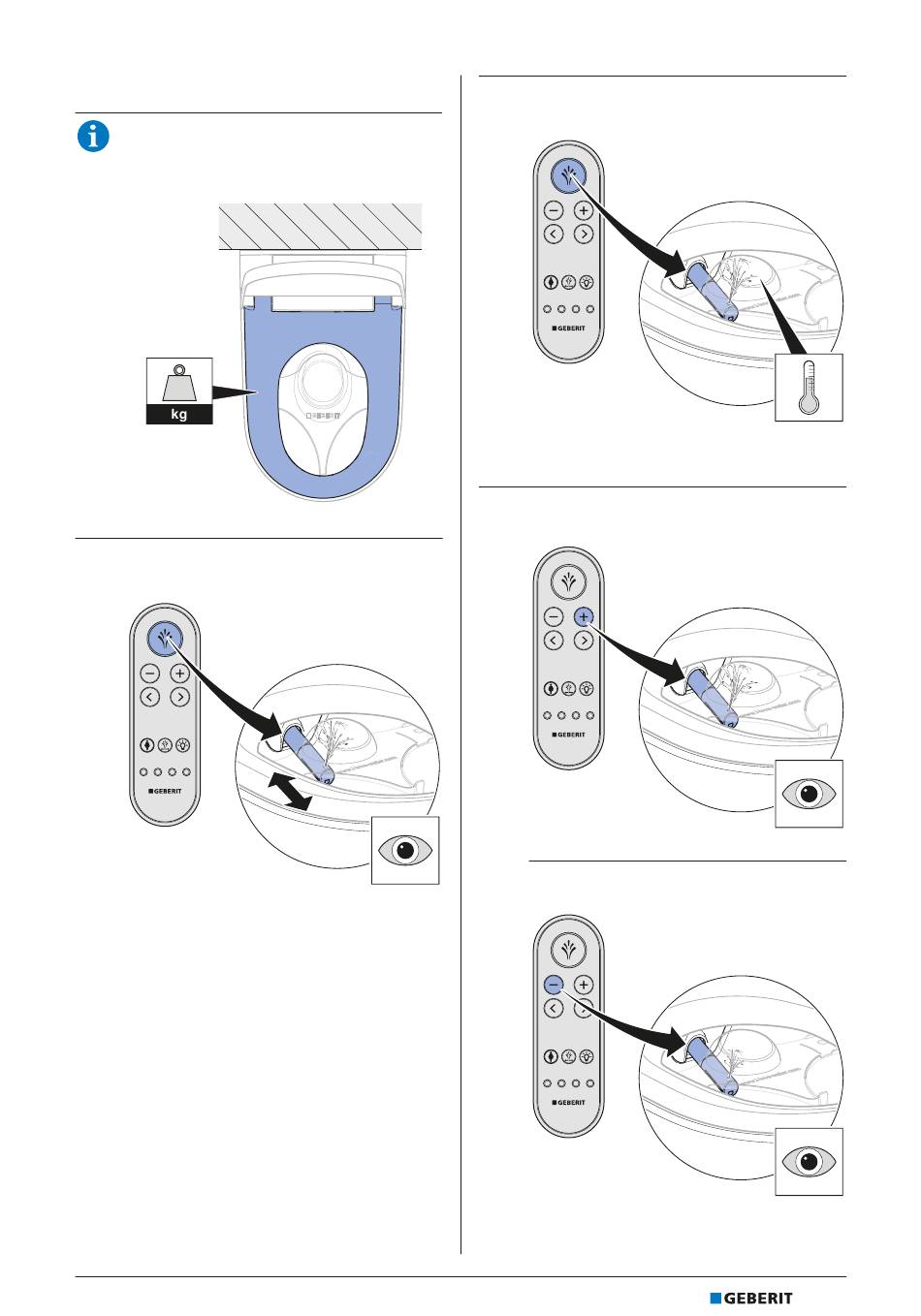 kg

GEBERIT

GEBERIT

GEBERIT

GEBERIT

GEBERIT