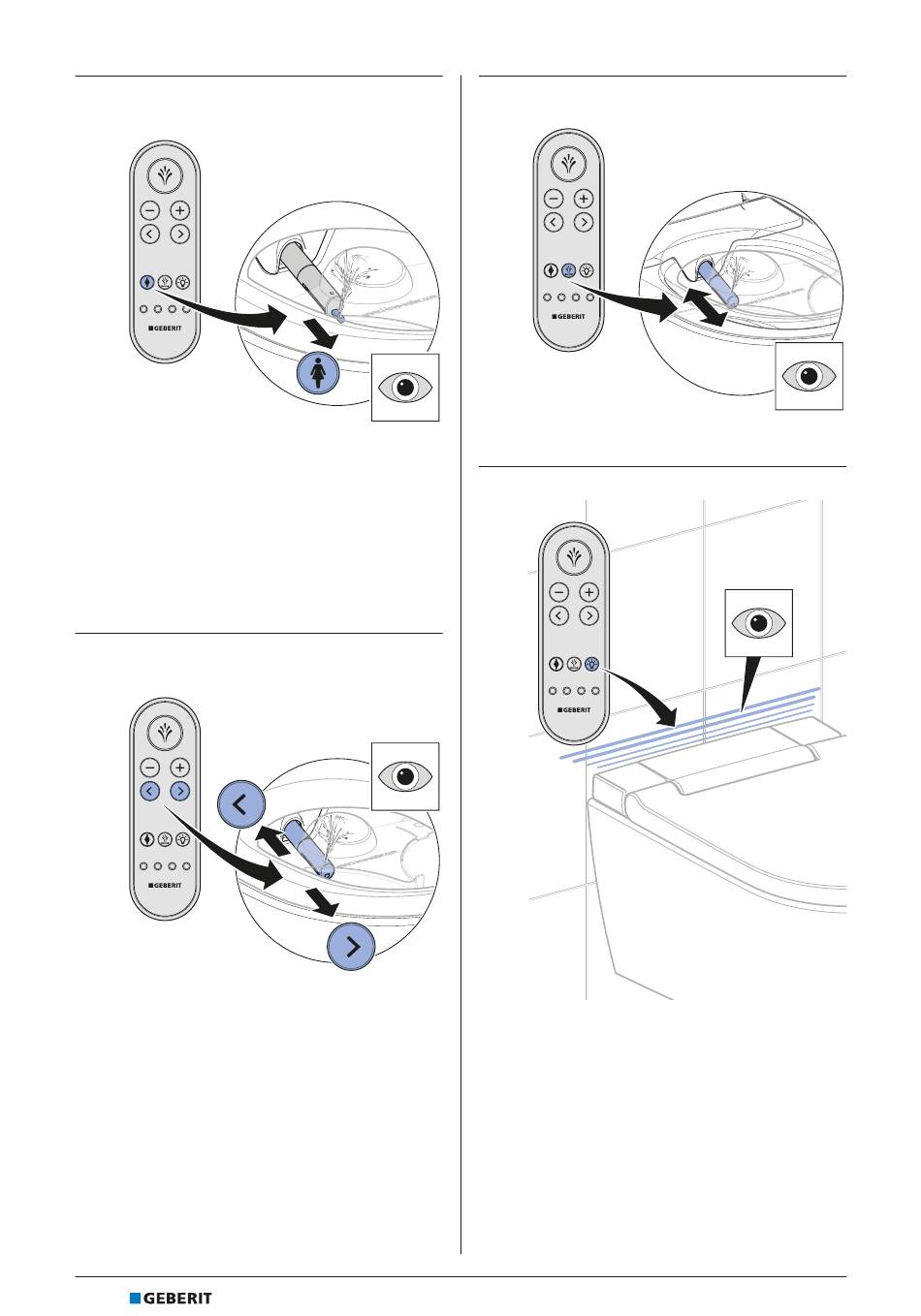 GEBERIT

GEBERIT

GEBERIT

GEBERIT

GEBERIT