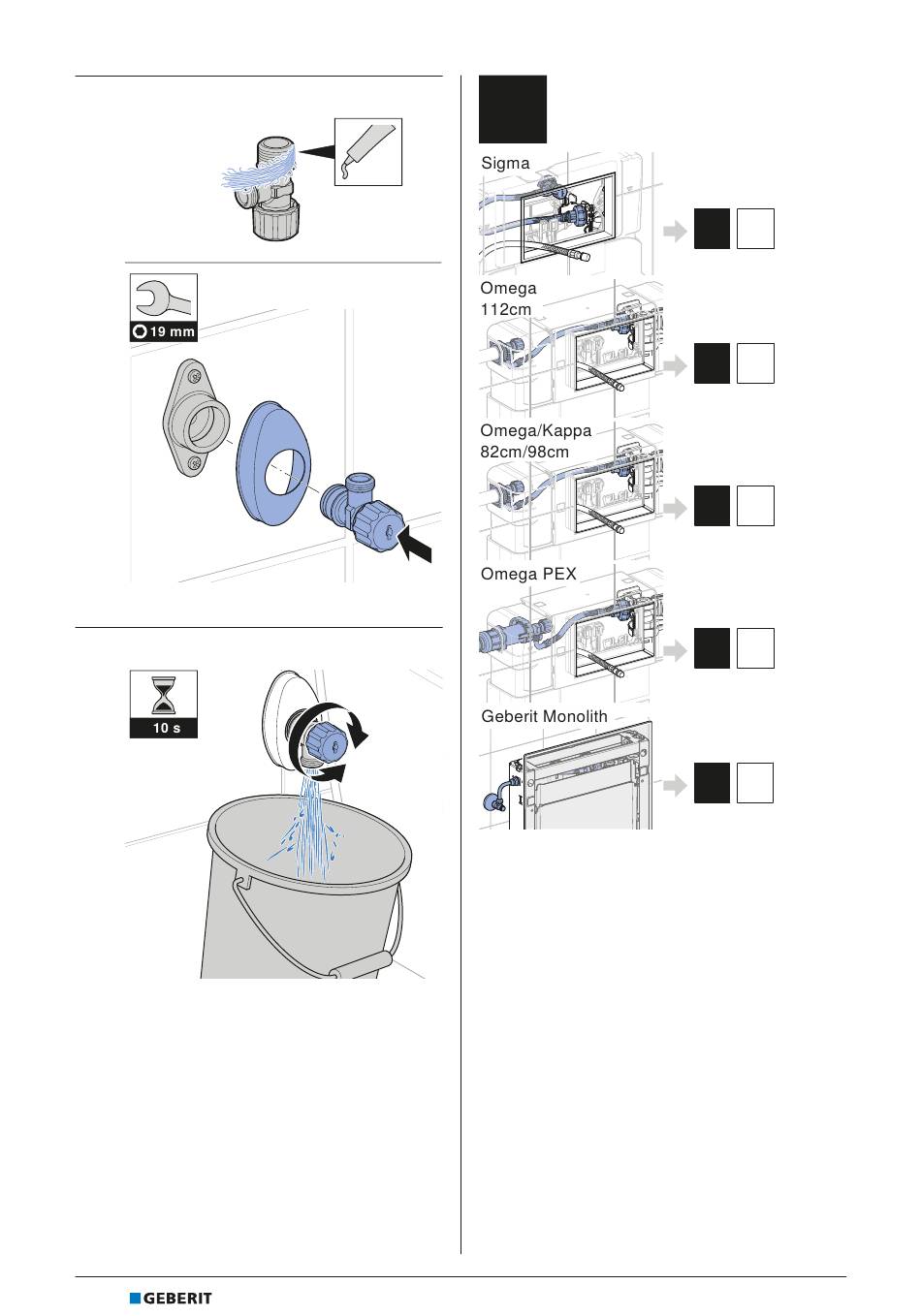 19 mm

10 s

Sigma

Omega
112cm

Omega/Kappa
82cm/98cm

Omega PEX

Geberit Monolith

GEBERIT