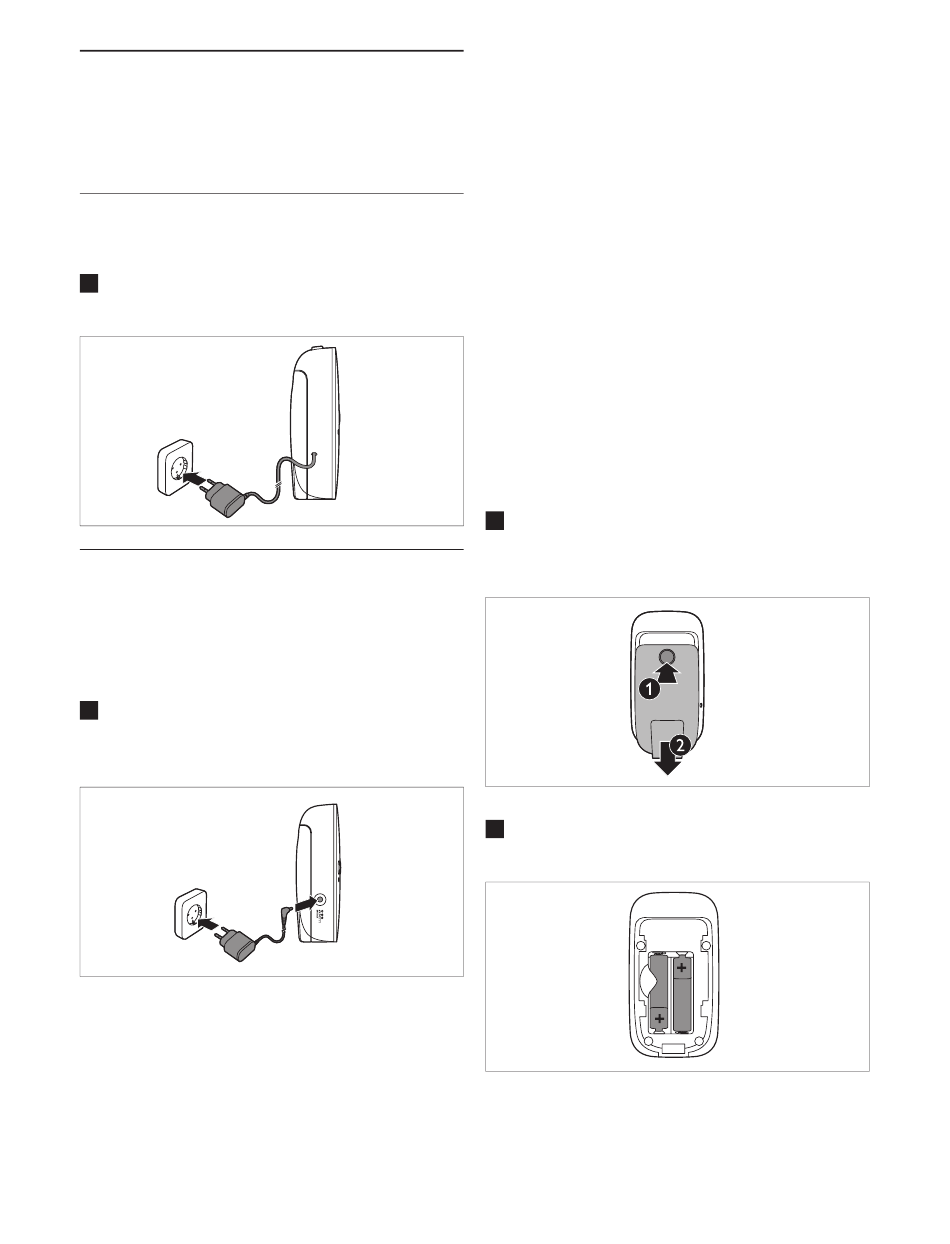 1

2

+

+