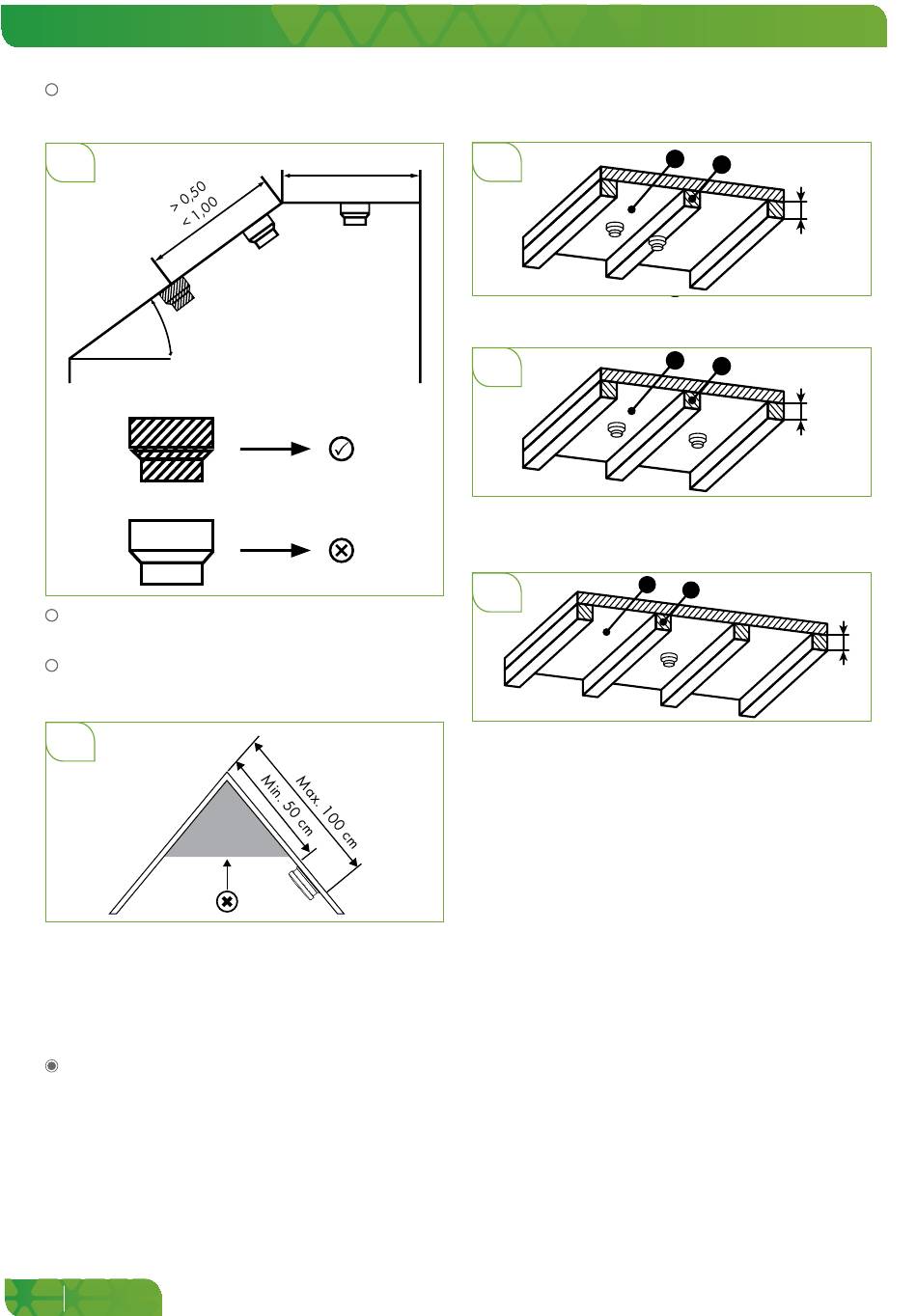 > 0,50
< 1,00

Max. 100 cm
Min. 50 cm