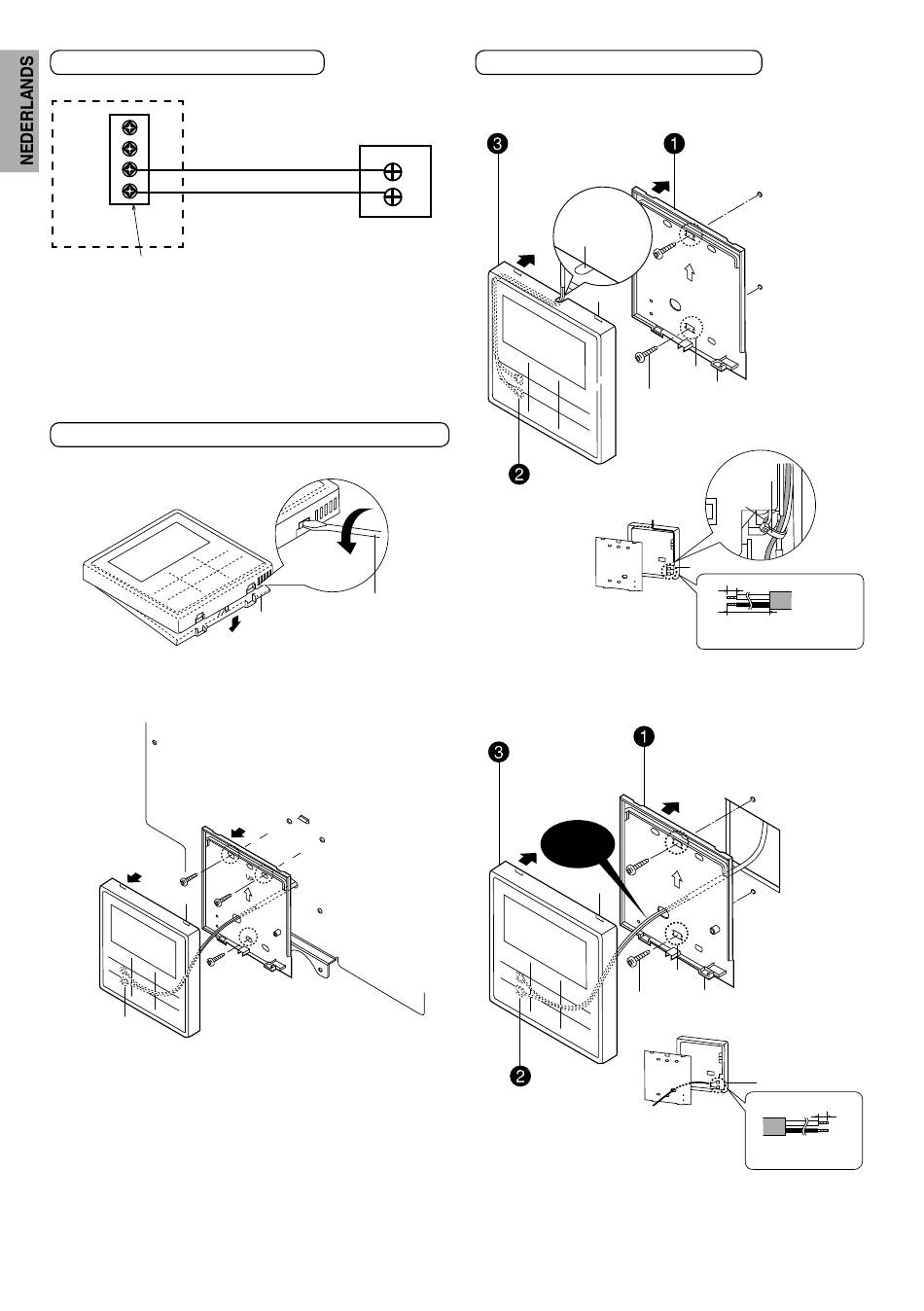 NEDERLANDS

❸

❶

❷

❸

❶

❷