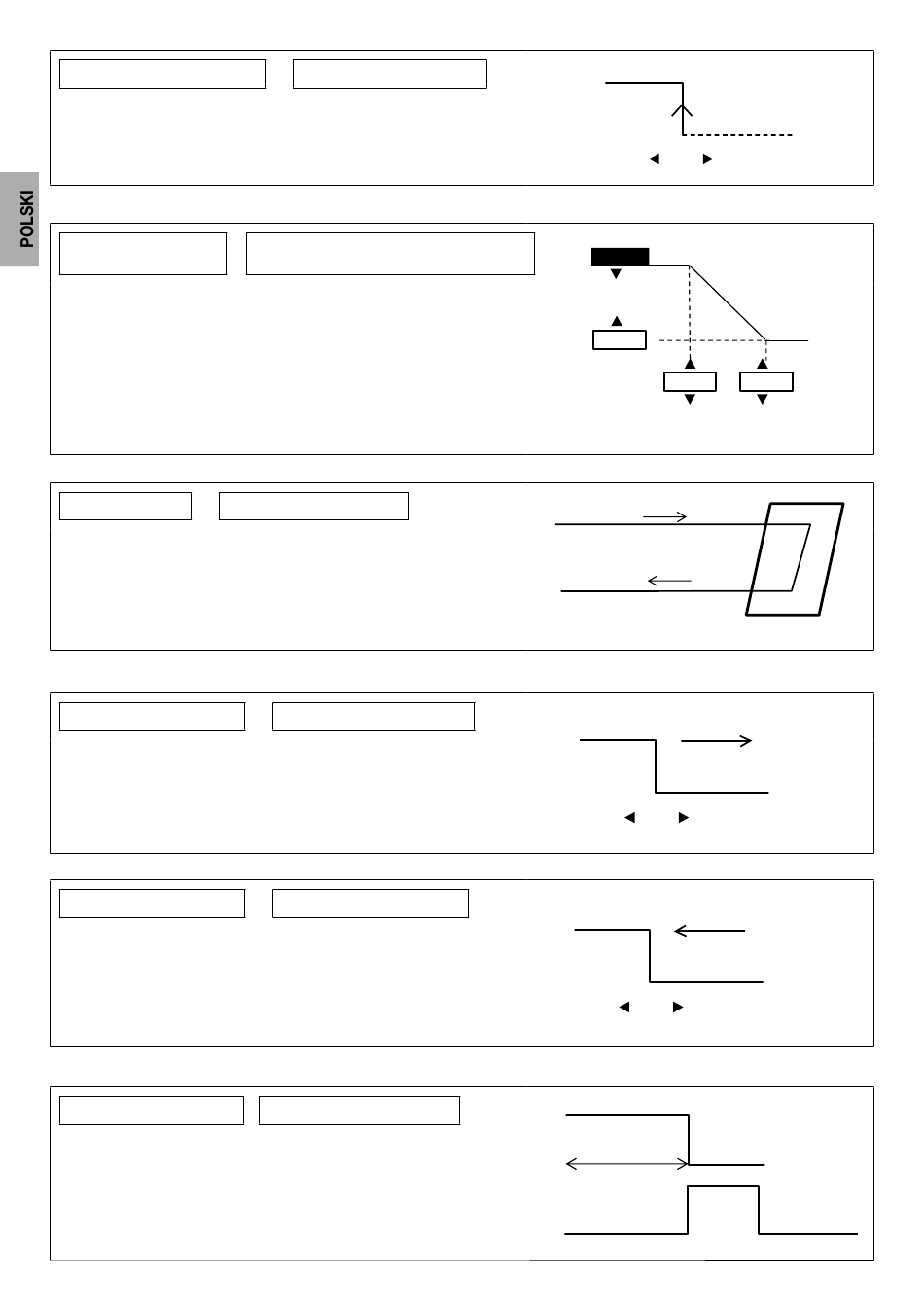 POLSKI