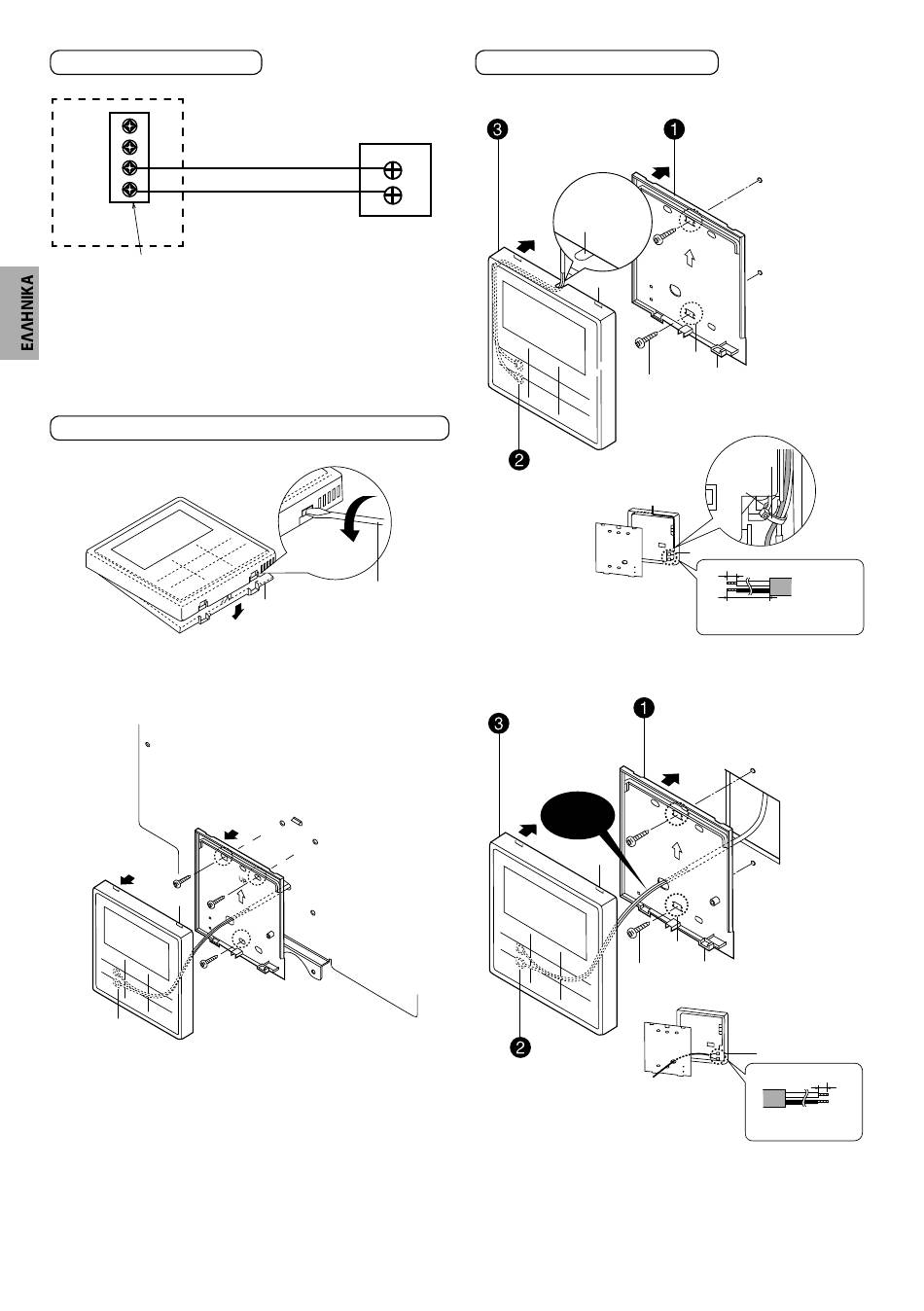 ΕΛΛΗΝΙΚΑ

❸
❶
❷

❸
❶
❷