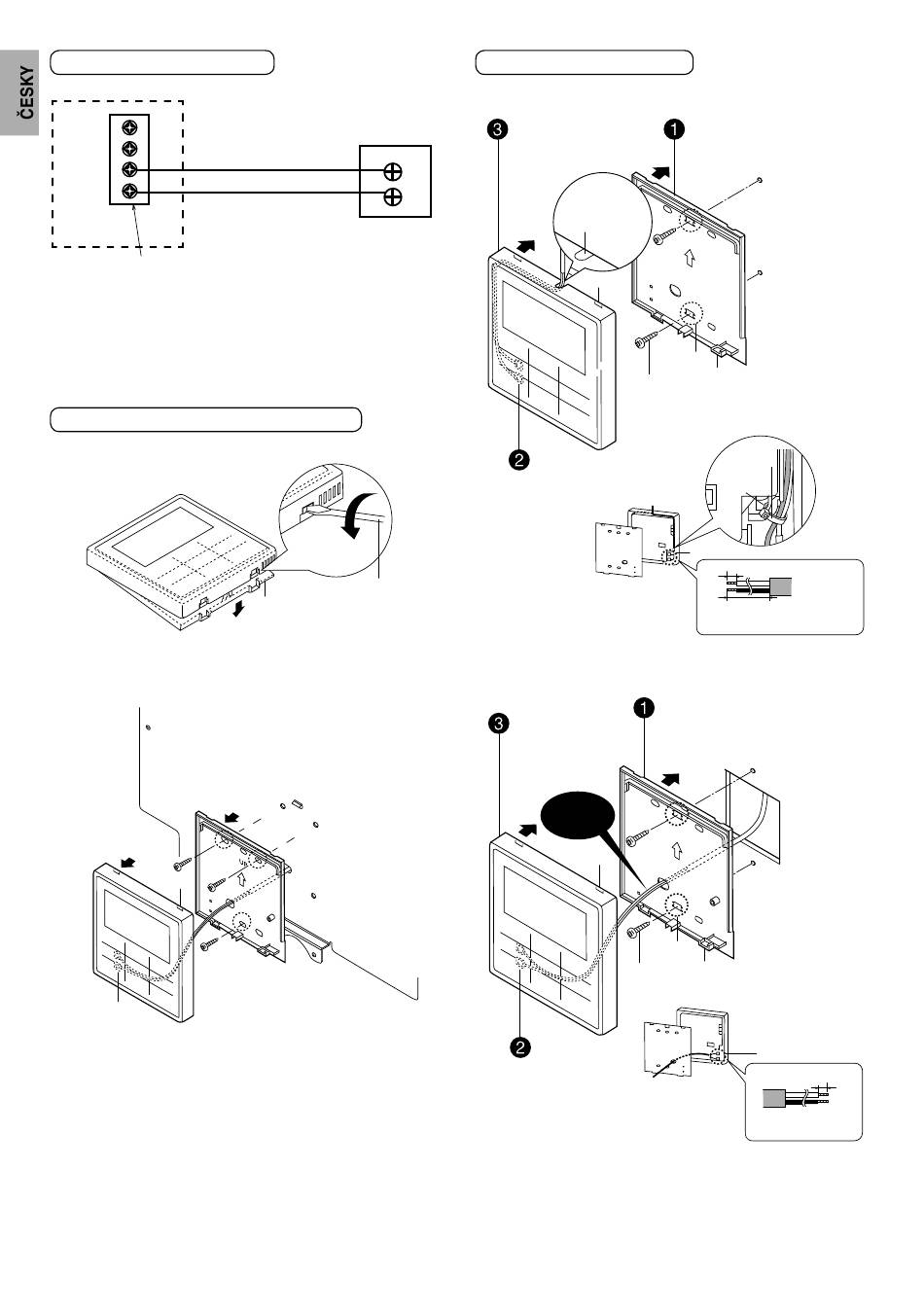 ČESKY

❸

❶

❷

❸

❶

❷