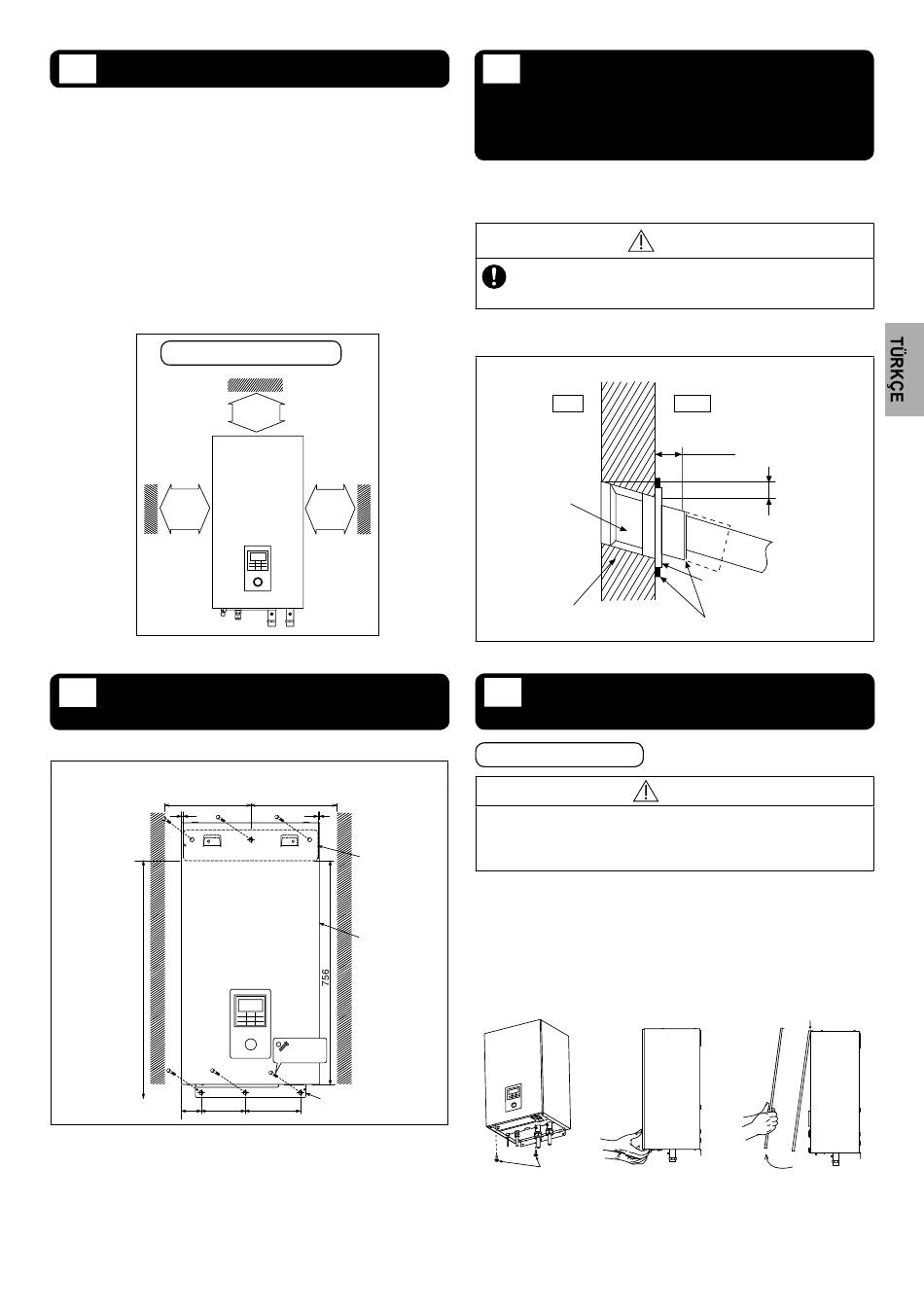 TÜRKÇE

756