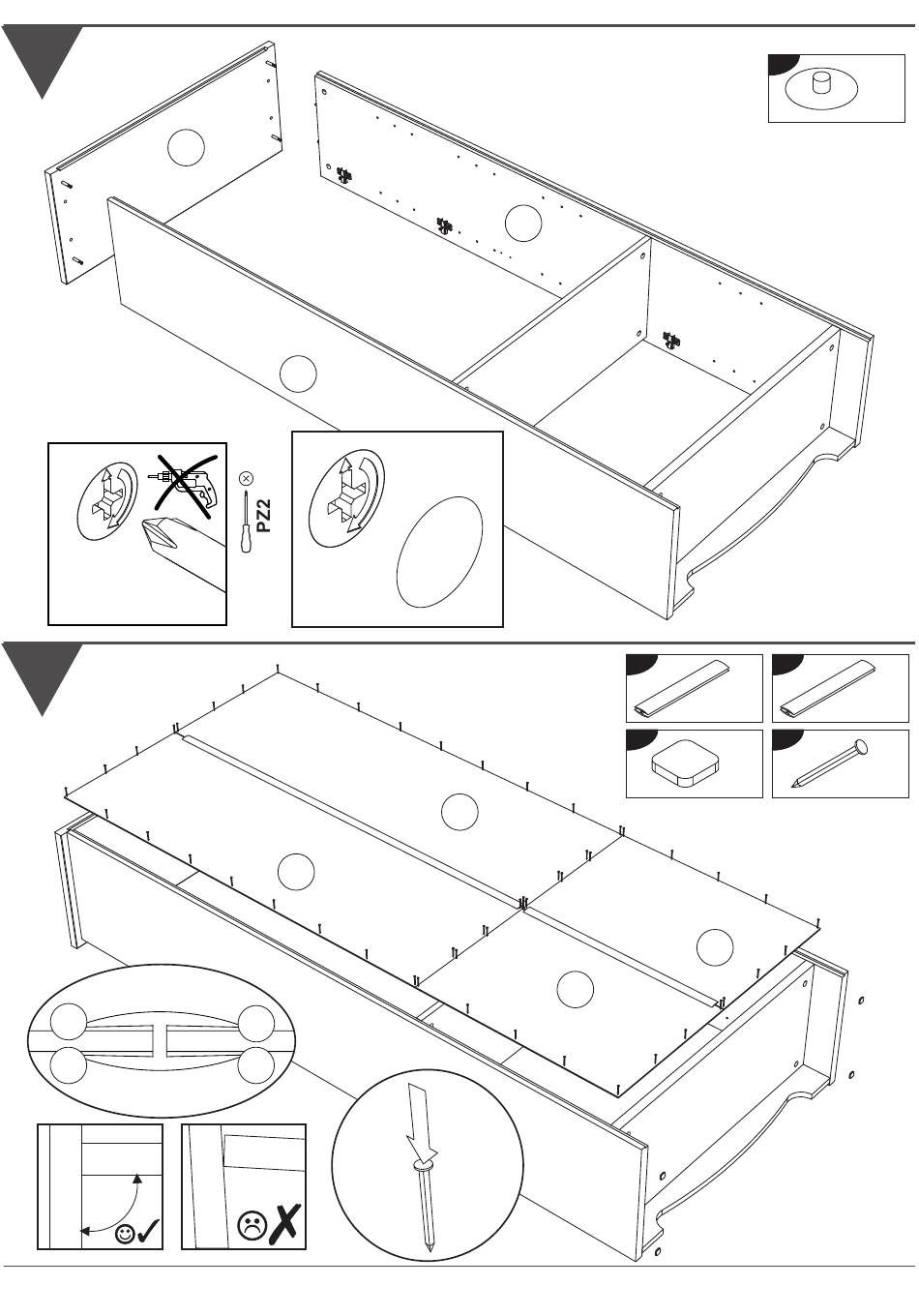 PZ2