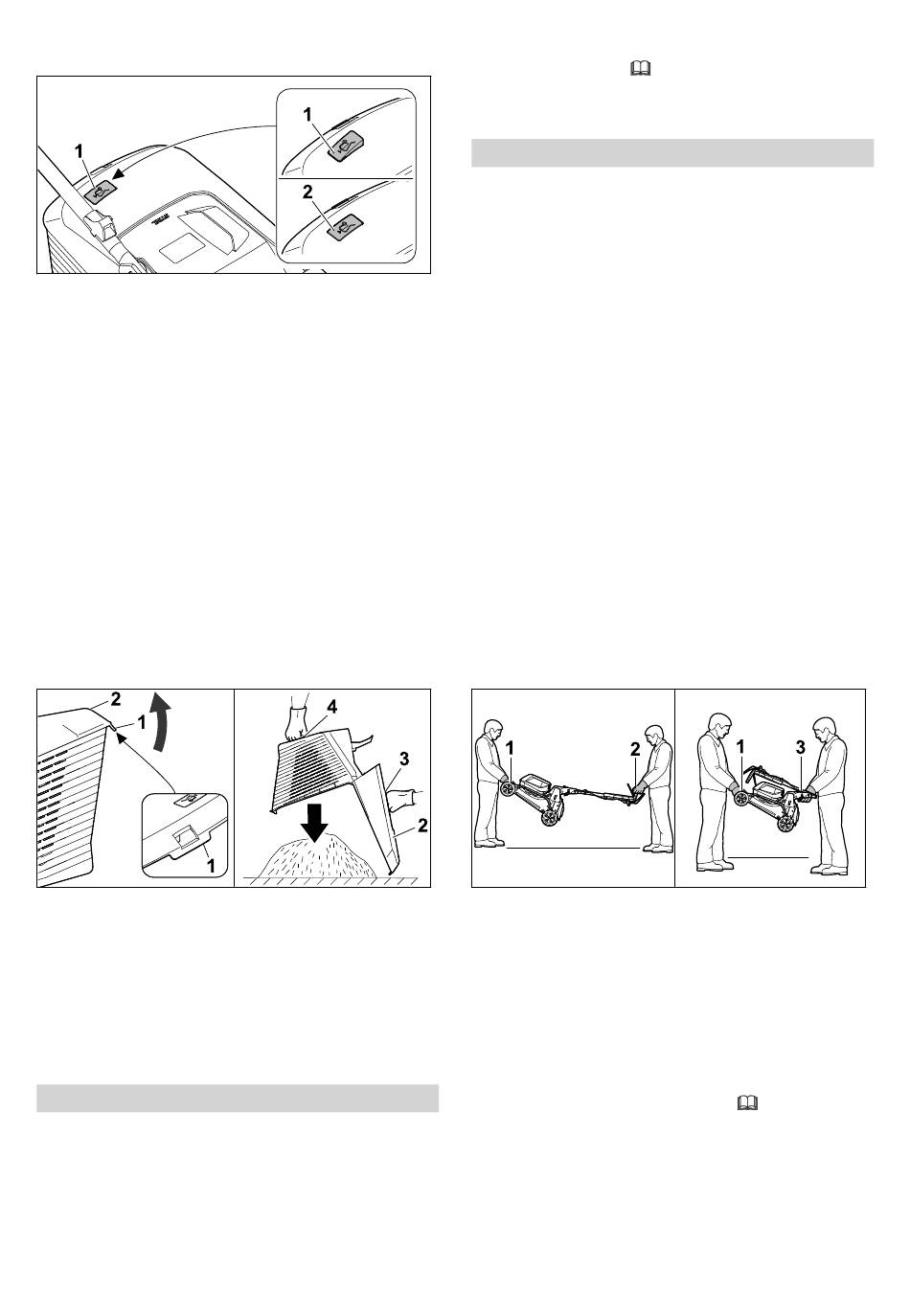 1
1
2
2
1
1
4
3
2
1
2
1
3