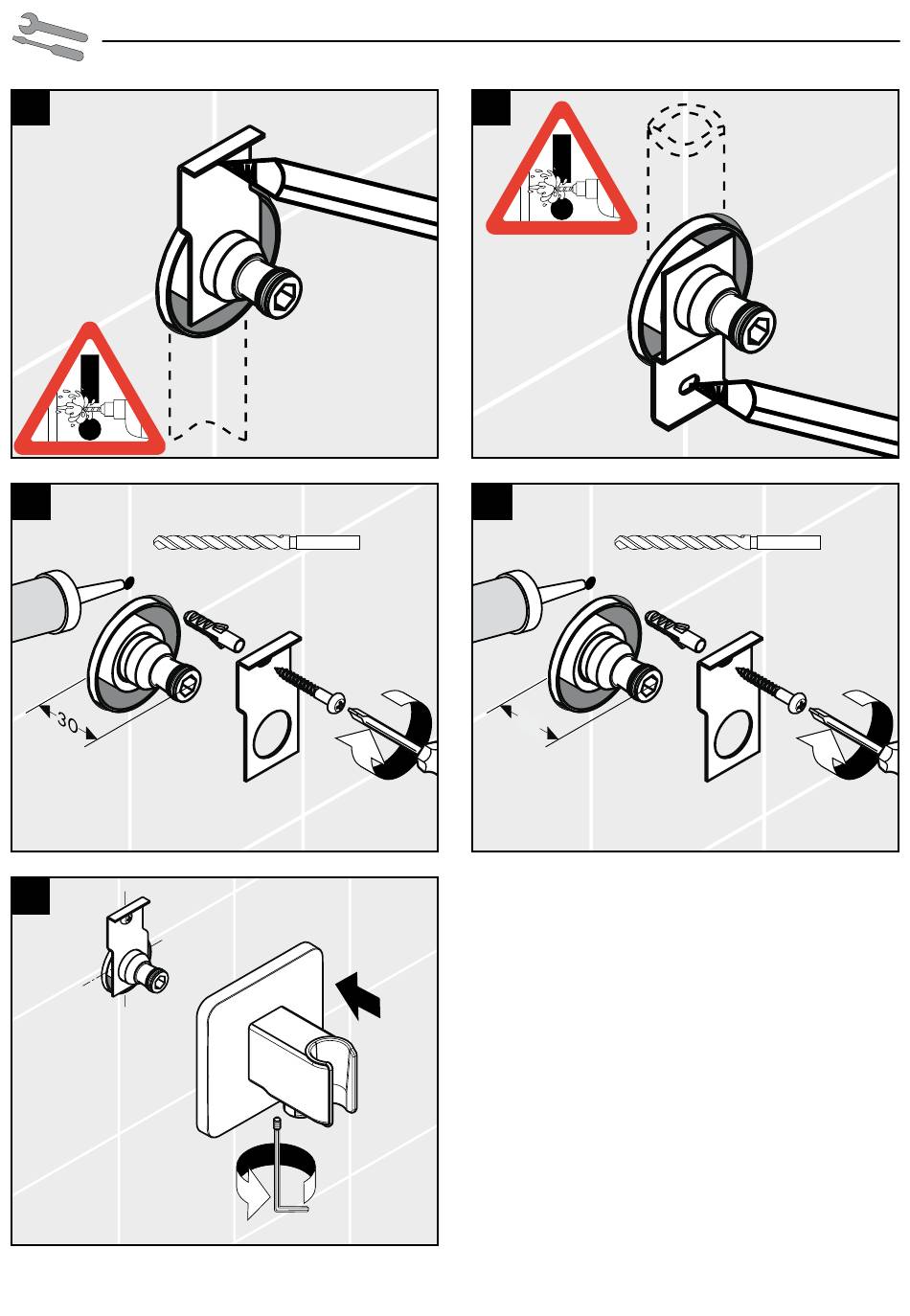 30