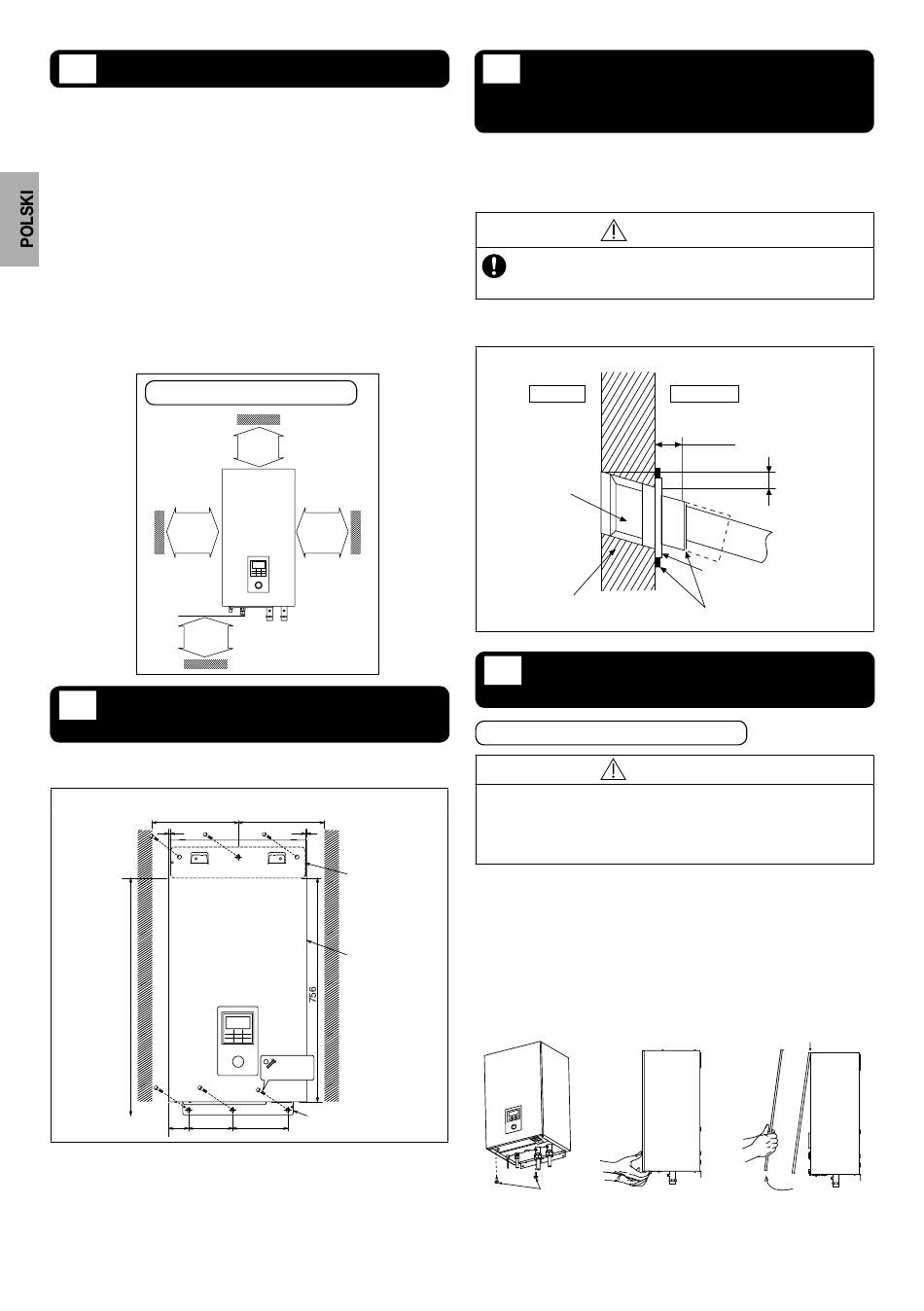 POLSKI

756